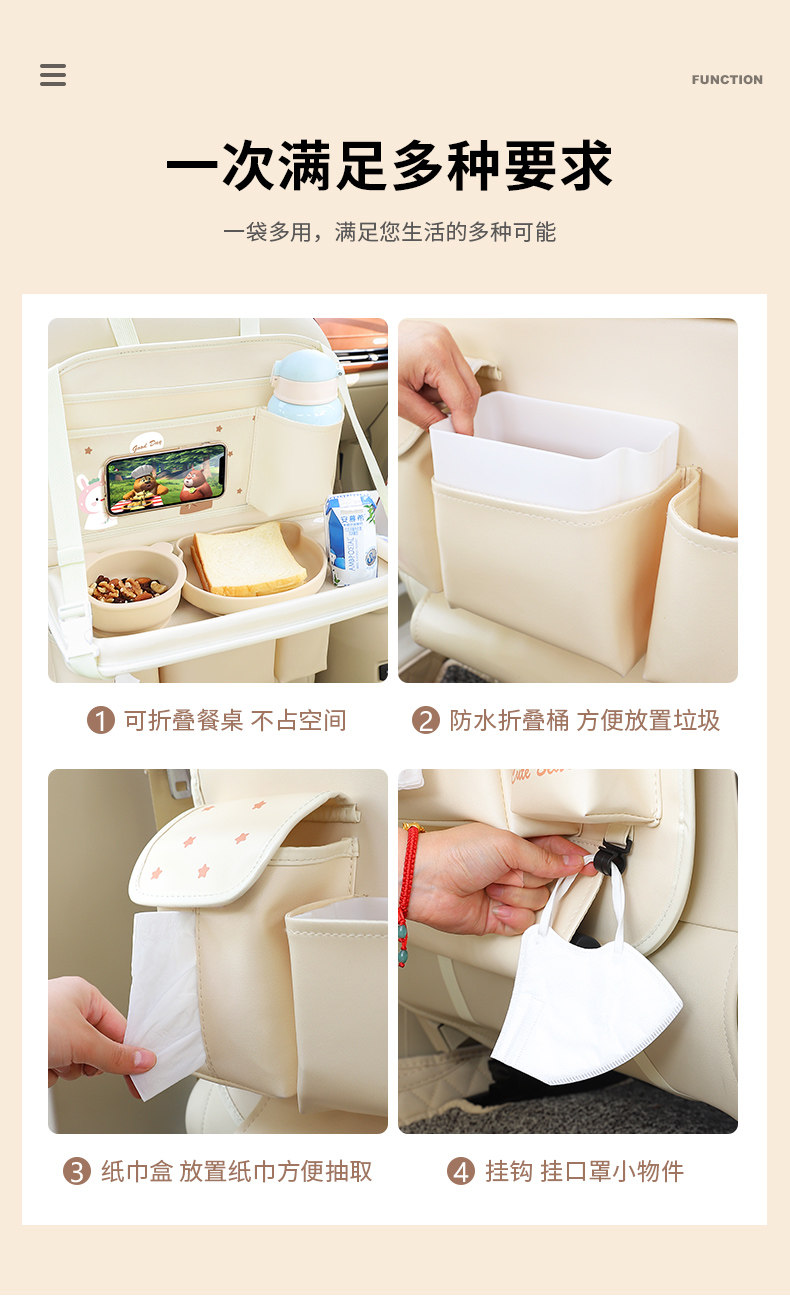 FUNCTION

一次满足多种要求

一袋多用，满足您生活的多种可能

Good Day

安慕希

1 可折叠餐桌 不占空间

2 防水折叠桶 方便放置垃圾

3 纸巾盒 放置纸巾方便抽取

4 挂钩 挂口罩小物件