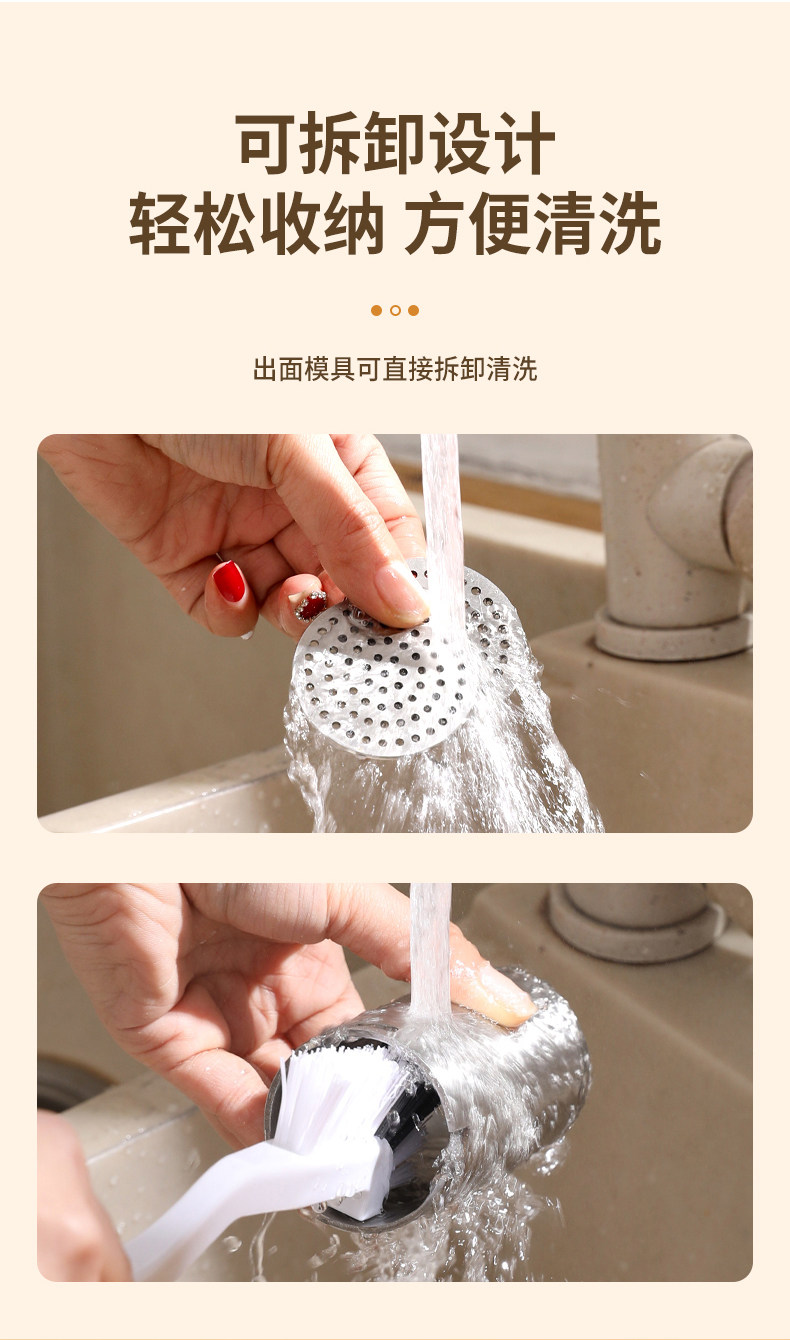 可拆卸设计
轻松收纳 方便清洗

出面模具可直接拆卸清洗