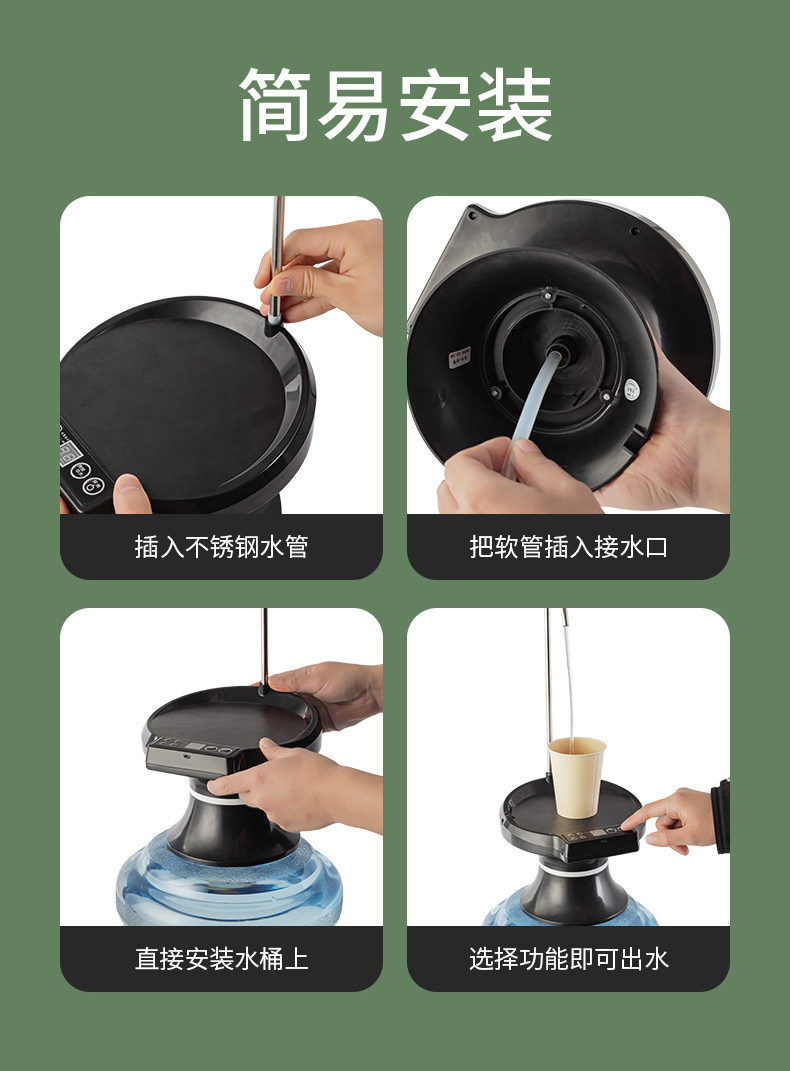 简易安装

插入不锈钢水管

把软管插入接水口

直接安装水桶上

选择功能即可出水