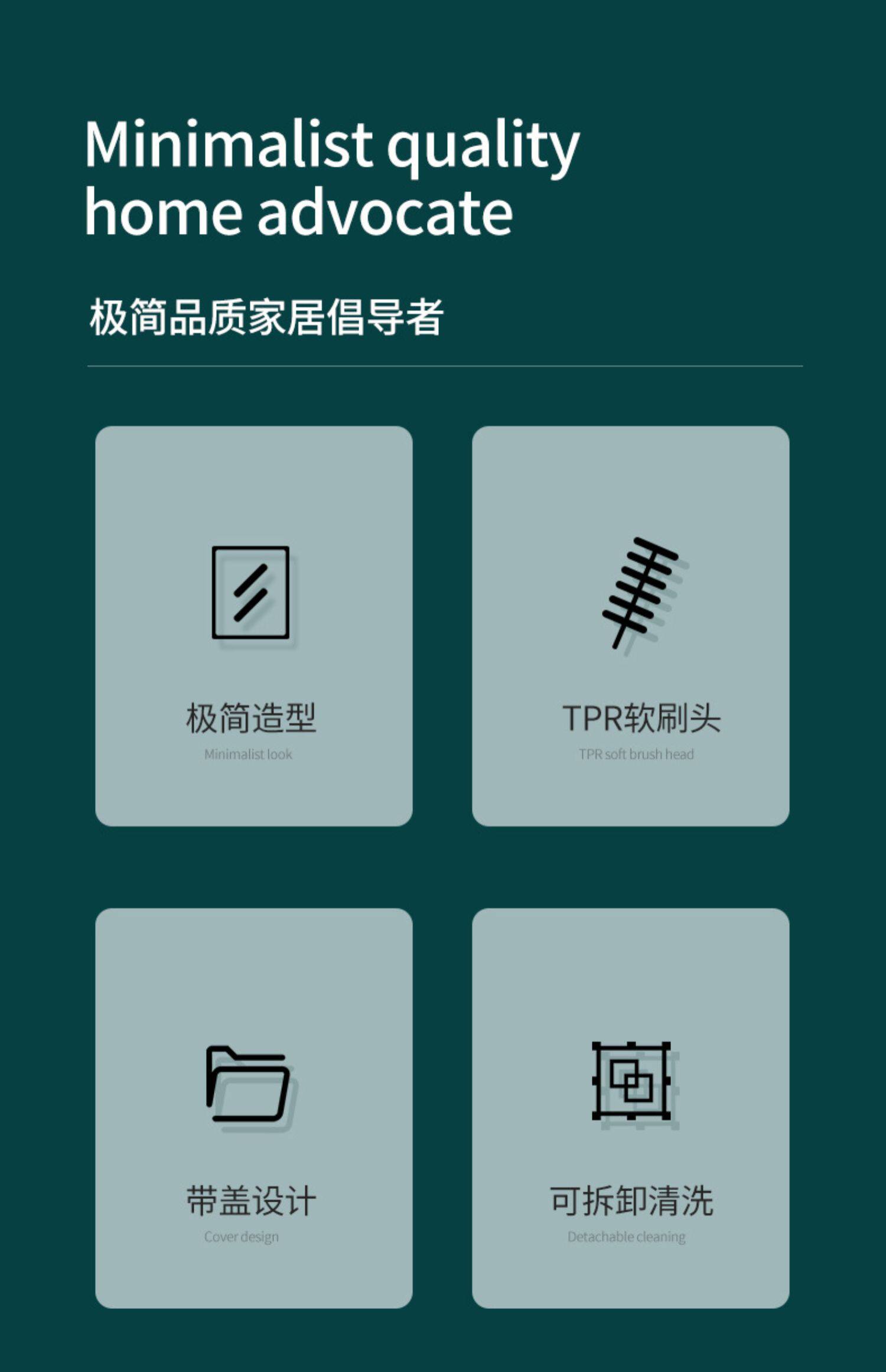 Minimalist quality home advocate

极简品质家居倡导者

极简造型
Minimalist look

TPR软刷头
TPR soft brush head

带盖设计
Cover design

可拆卸清洗
Detachable cleaning