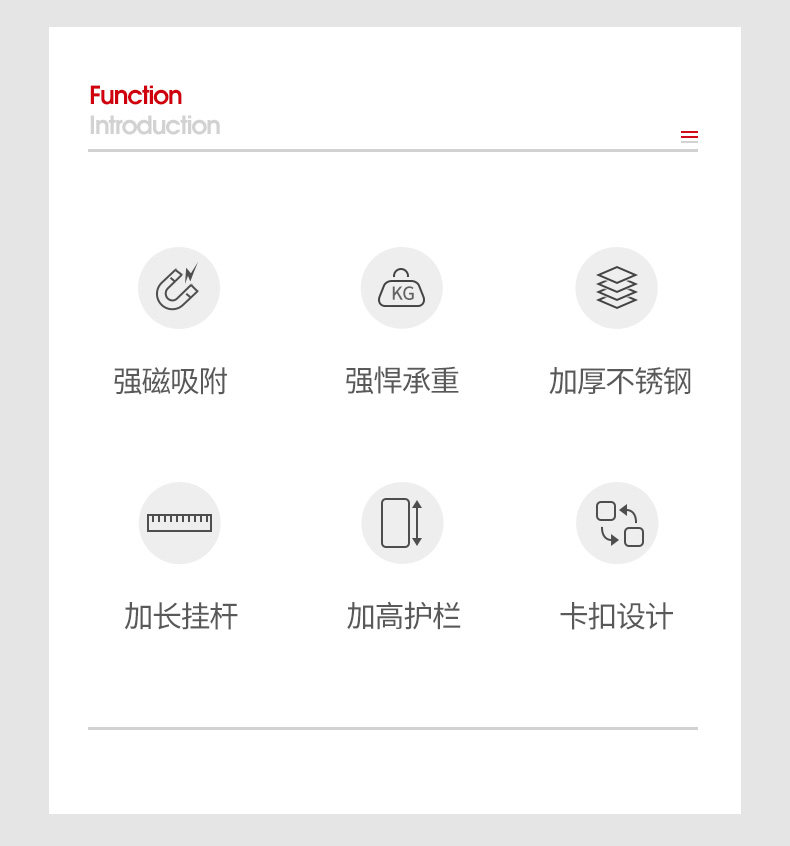 Function
Introduction

KG

强磁吸附

强悍承重

加厚不锈钢

加长挂杆

加高护栏

卡扣设计