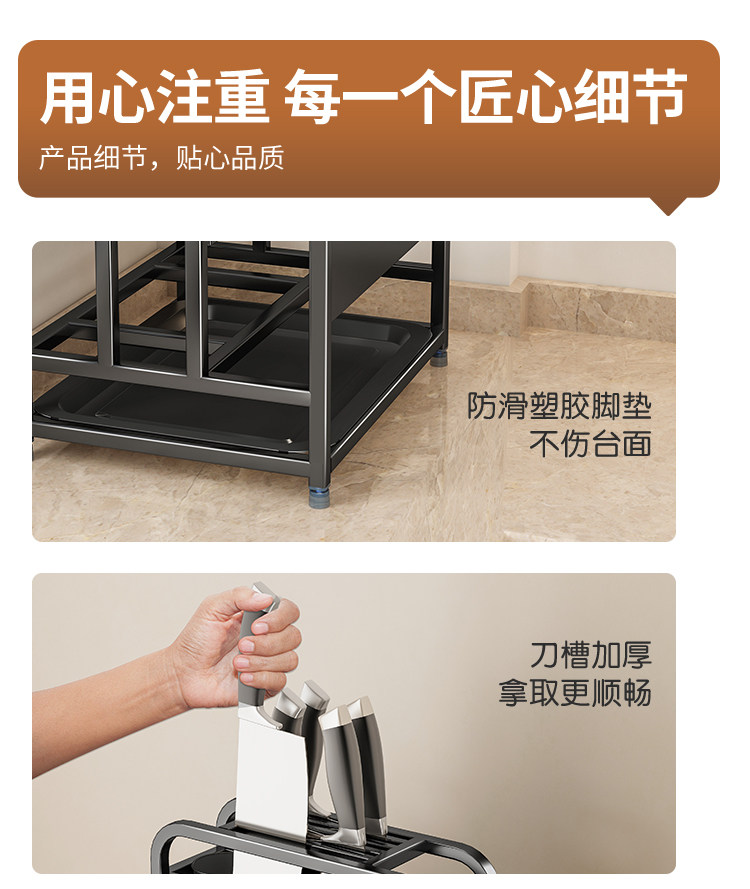 用心注重 每一个匠心细节

产品细节，贴心品质

防滑塑胶脚垫
不伤台面

刀槽加厚
拿取更顺畅