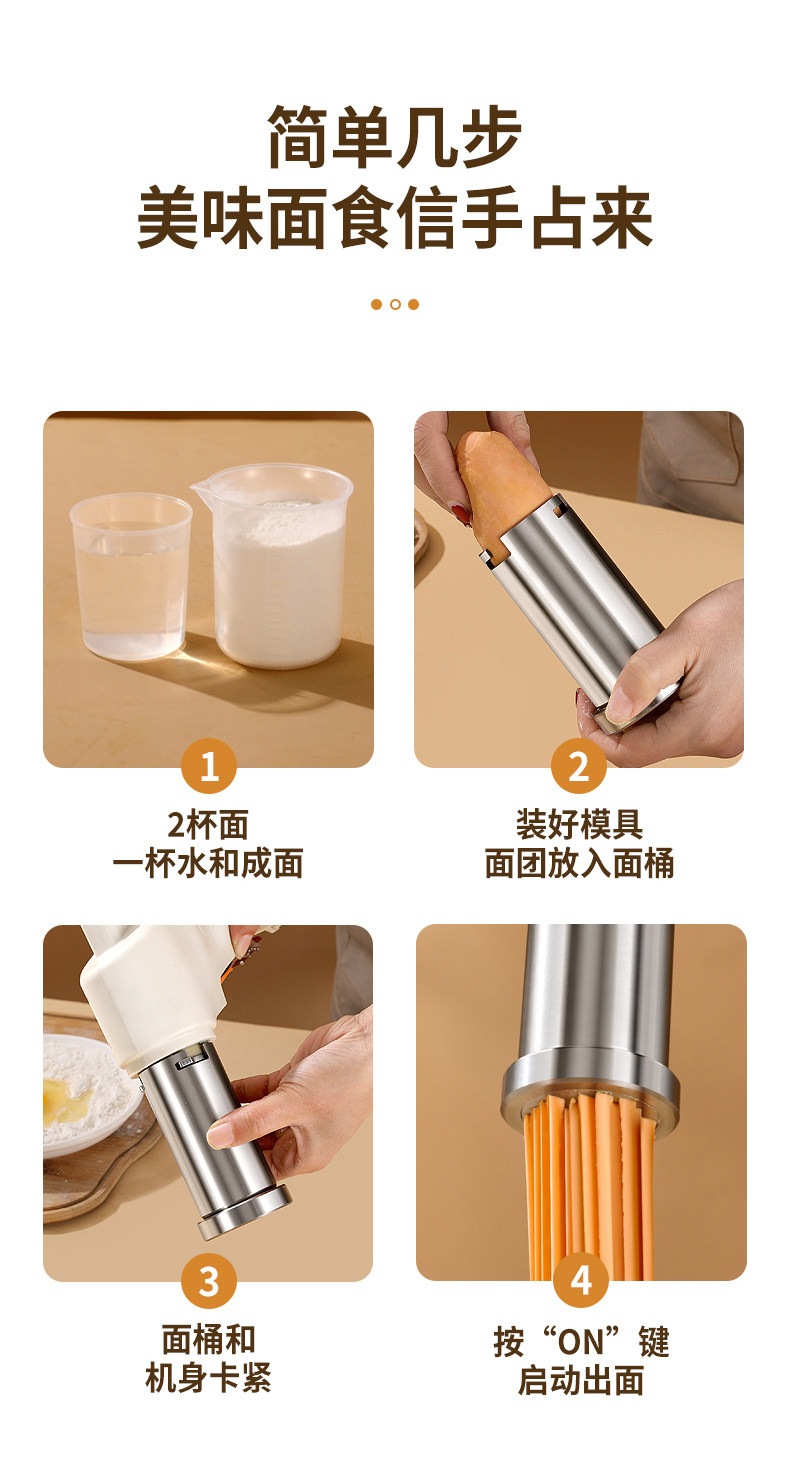 简单几步
美味面食信手占来

1
2杯面
一杯水和成面

2
装好模具
面团放入面桶

3
面桶和
机身卡紧

4
按“ON”键
启动出面