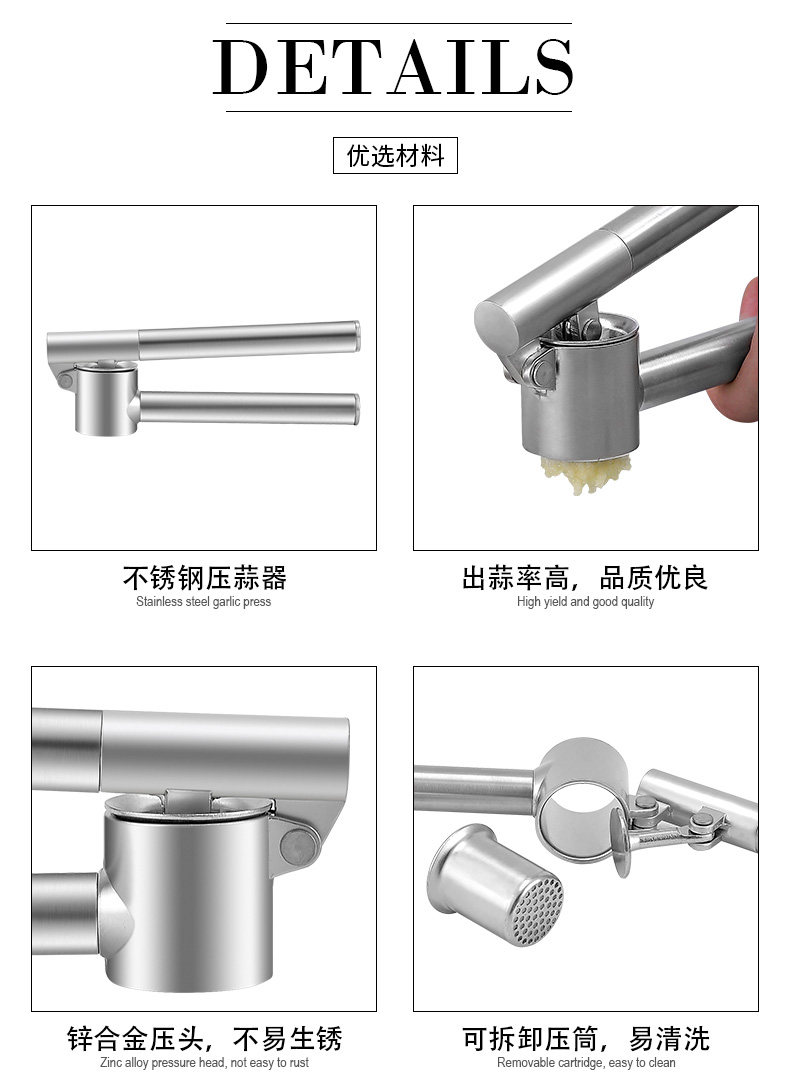 DETAILS

优选材料

不锈钢压蒜器
Stainless steel garlic press

出蒜率高，品质优良
High yield and good quality

锌合金压头，不易生锈
Zinc alloy pressure head, not easy to rust

可拆卸压筒，易清洗
Removable cartridge, easy to clean