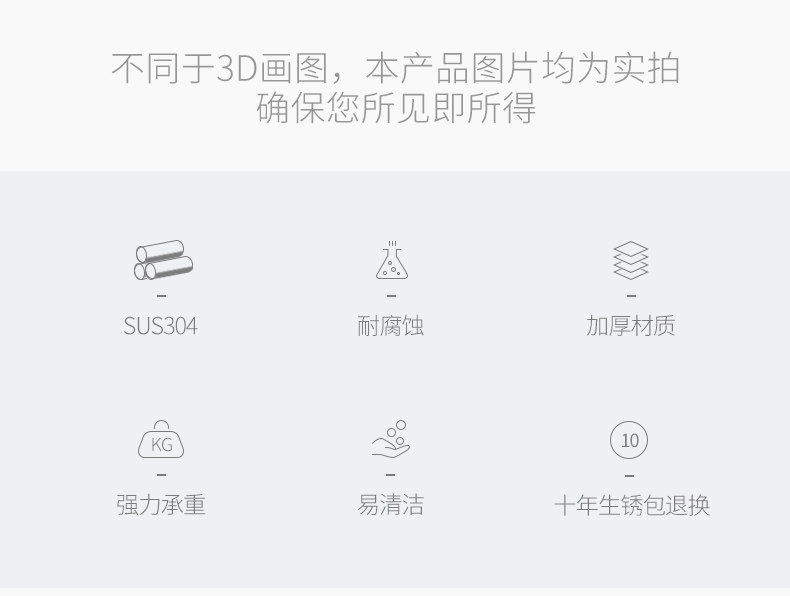 不同于3D画图，本产品图片均为实拍
确保您所见即所得

-
SUS304

-
耐腐蚀

-
加厚材质

KG
-
强力承重

-
易清洁

10
-
十年生锈包退换