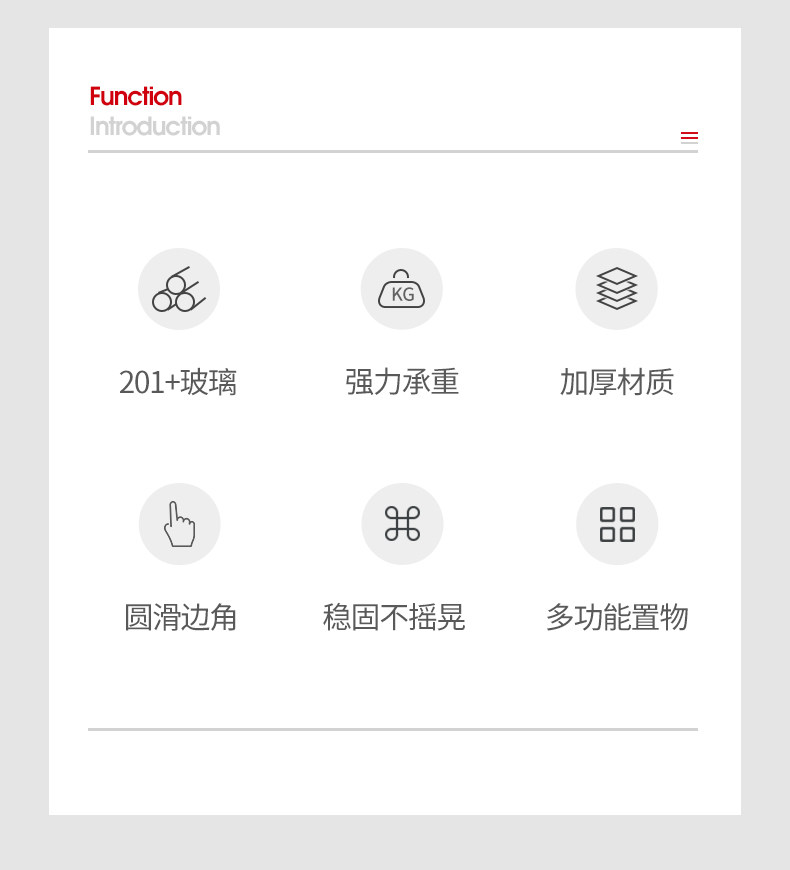 Function
Introduction

KG

201+玻璃

强力承重

加厚材质

圆滑边角

稳固不摇晃

多功能置物