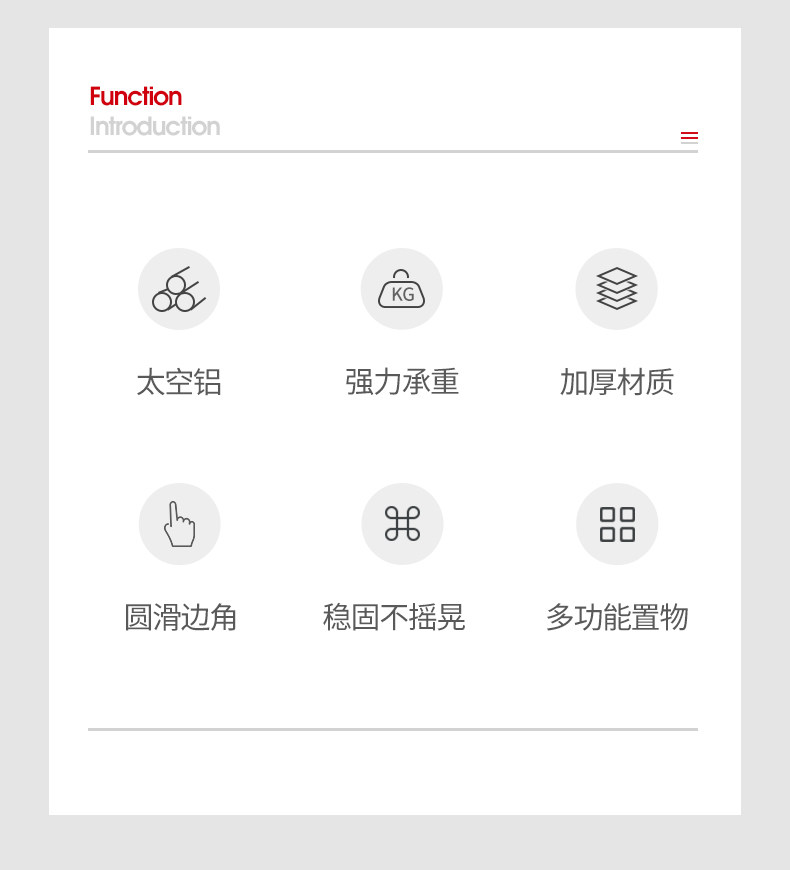 Function
Introduction

KG

太空铝 强力承重 加厚材质

圆滑边角 稳固不摇晃 多功能置物