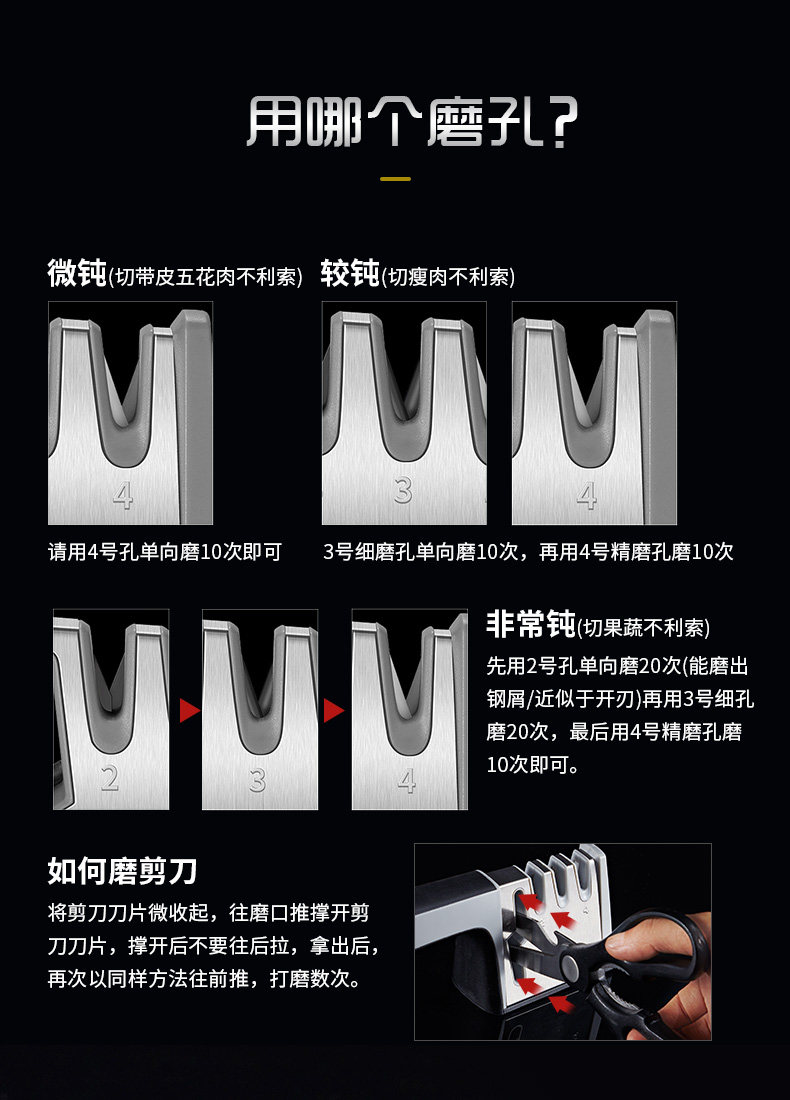 用哪个磨孔?

微钝(切带皮五花肉不利索)

4

请用4号孔单向磨10次即可

较钝(切瘦肉不利索)

3

4

3号细磨孔单向磨10次，再用4号精磨孔磨10次

2

3

4

非常钝(切果蔬不利索)

先用2号孔单向磨20次(能磨出钢屑/近似于开刃)再用3号细孔磨20次，最后用4号精磨孔磨10次即可。

如何磨剪刀

将剪刀刀片微收起，往磨口推撑开剪刀刀片，撑开后不要往后拉，拿出后，再次以同样方法往前推，打磨数次。