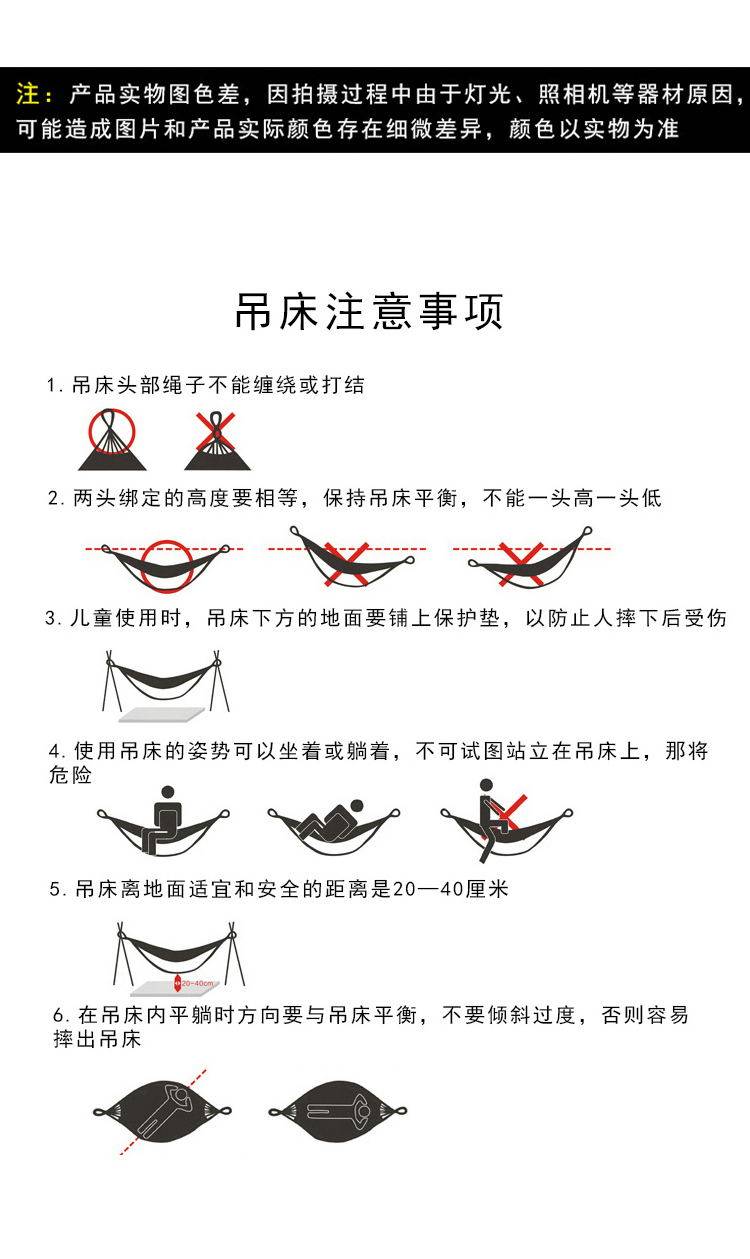 注：产品实物图色差，因拍摄过程中由于灯光、照相机等器材原因，可能造成图片和产品实际颜色存在细微差异，颜色以实物为准

吊床注意事项

1. 吊床头部绳子不能缠绕或打结

2. 两头绑定的高度要相等，保持吊床平衡，不能一头高一头低

3. 儿童使用时，吊床下方的地面要铺上保护垫，以防止人摔下后受伤

4. 使用吊床的姿势可以坐着或躺着，不可试图站立在吊床上，那将危险

5. 吊床离地面适宜和安全的距离是20—40厘米

20~40cm

6. 在吊床内平躺时方向要与吊床平衡，不要倾斜过度，否则容易摔出吊床