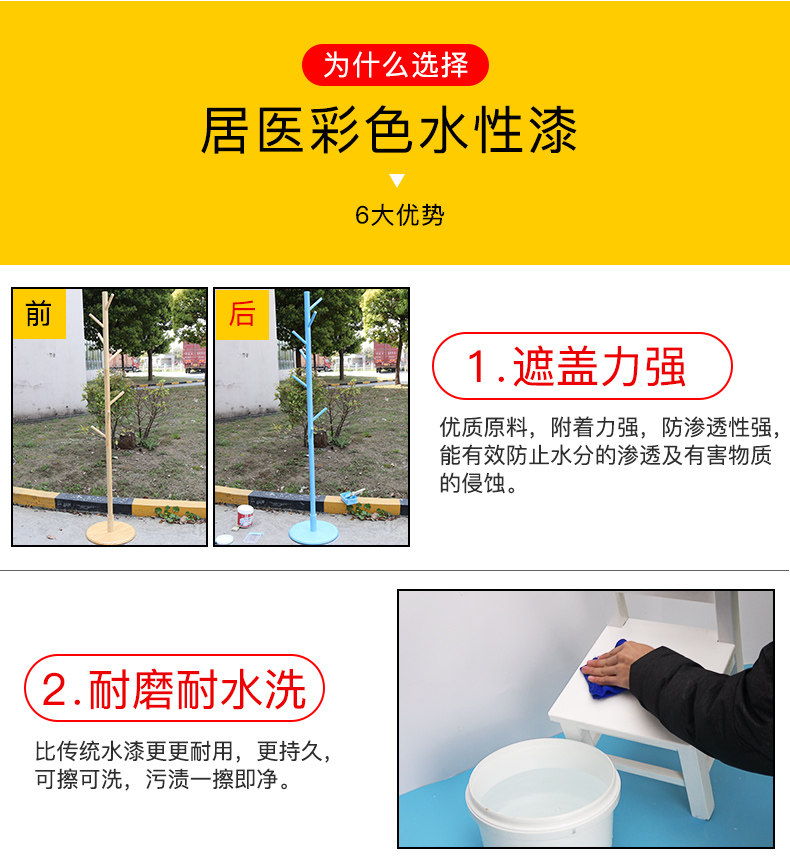 为什么选择

居医彩色水性漆

6大优势

前

后

1.遮盖力强

优质原料，附着力强，防渗透性强，能有效防止水分的渗透及有害物质的侵蚀。

2.耐磨耐水洗

比传统水漆更更耐用，更持久，可擦可洗，污渍一擦即净。