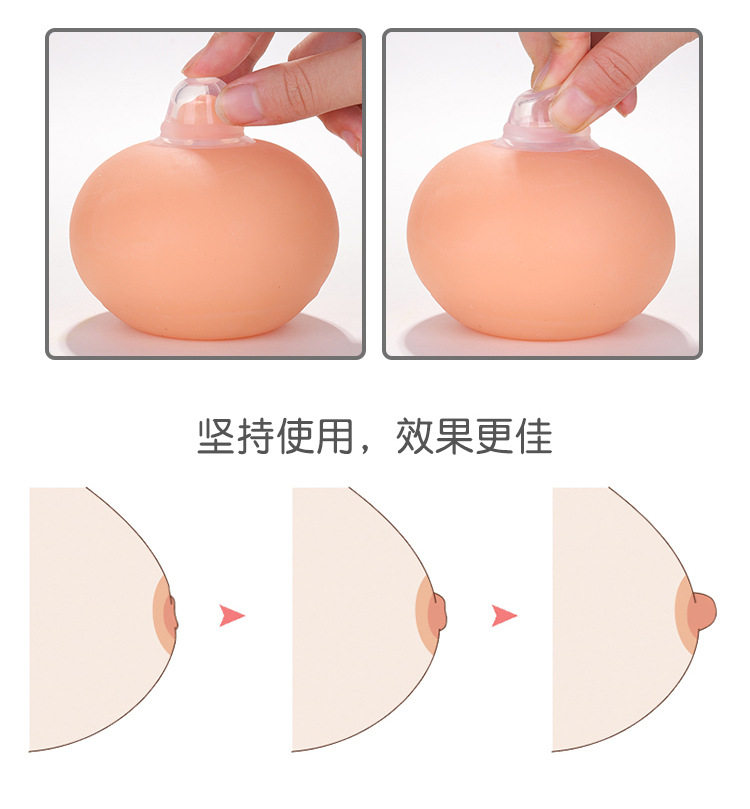 坚持使用，效果更佳