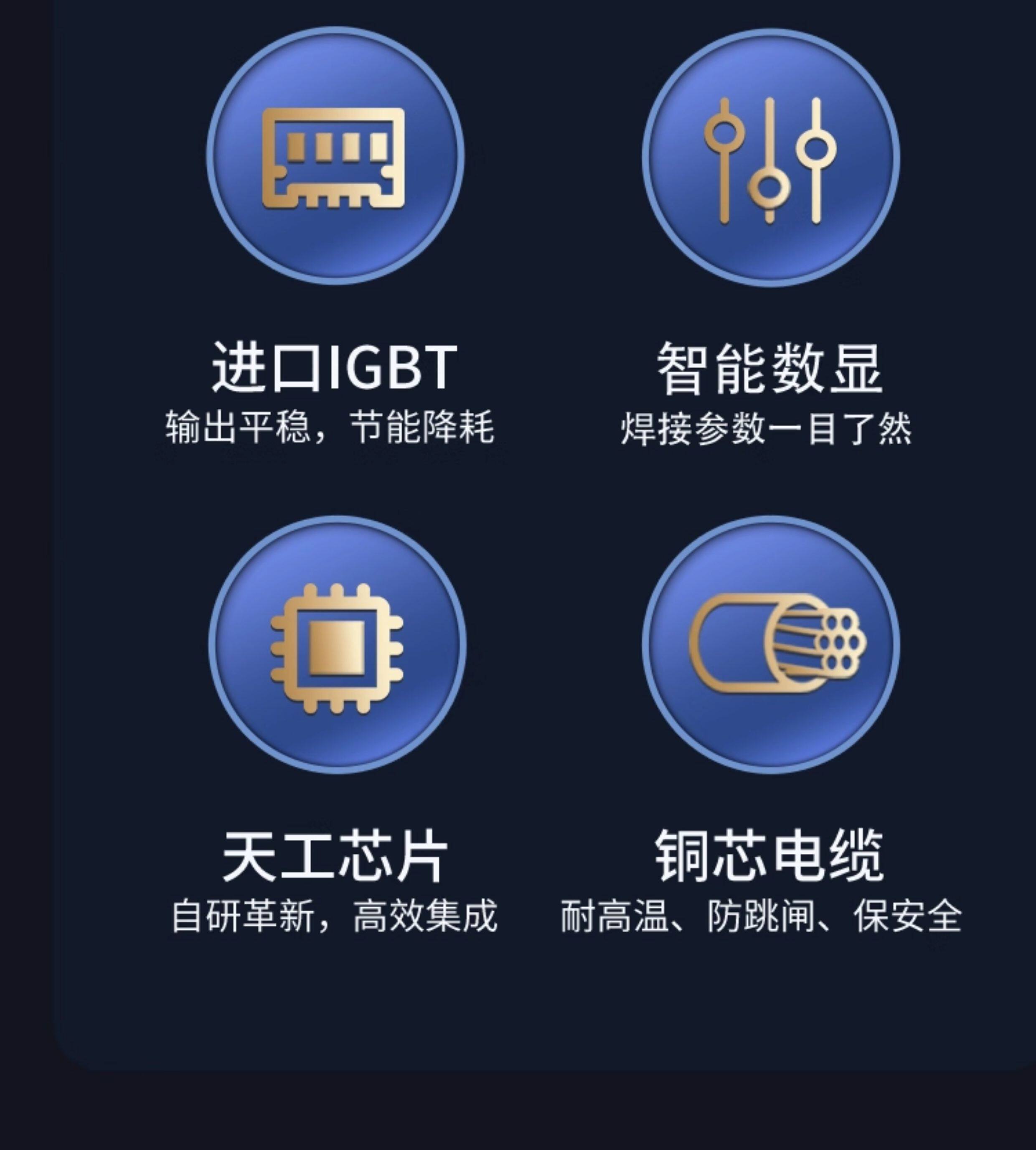 进口IGBT
输出平稳，节能降耗

智能数显
焊接参数一目了然

天工芯片
自研革新，高效集成

铜芯电缆
耐高温、防跳闸、保安全