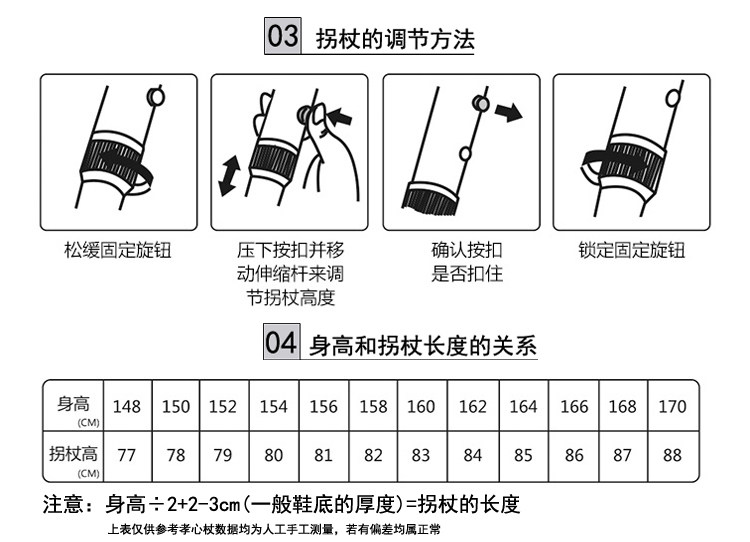 03 拐杖的调节方法

松缓固定旋钮

压下按扣并移动伸缩杆来调节拐杖高度

确认按扣是否扣住

锁定固定旋钮

04 身高和拐杖长度的关系

| 身高 (CM) | 148 | 150 | 152 | 154 | 156 | 158 | 160 | 162 | 164 | 166 | 168 | 170 |
|---|---|---|---|---|---|---|---|---|---|---|---|---|
| 拐杖高 (CM) | 77 | 78 | 79 | 80 | 81 | 82 | 83 | 84 | 85 | 86 | 87 | 88 |

注意：身高÷2+2-3cm(一般鞋底的厚度)=拐杖的长度

上表仅供参考孝心杖数据均为人工手工测量，若有偏差均属正常