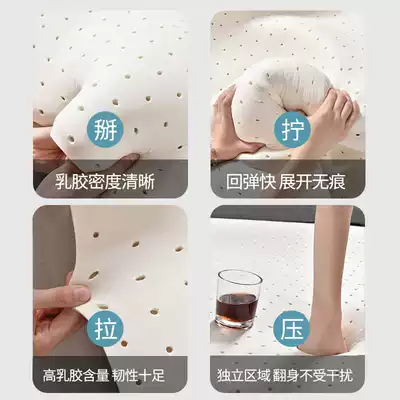 掰

乳胶密度清晰

拧

回弹快 展开无痕

拉

高乳胶含量 韧性十足

压

独立区域 翻身不受干扰