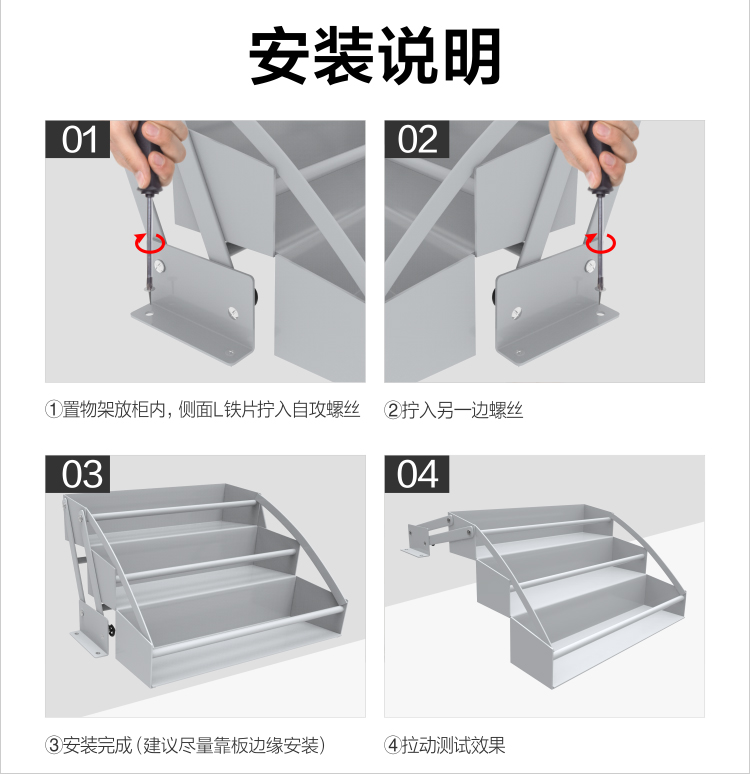 安装说明

01

①置物架放柜内，侧面L铁片拧入自攻螺丝

02

②拧入另一边螺丝

03

③安装完成（建议尽量靠板边缘安装）

04

④拉动测试效果