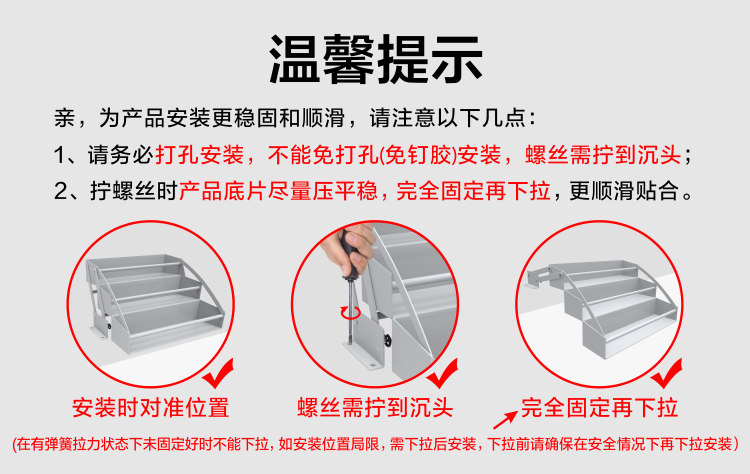 温馨提示

亲，为产品安装更稳固和顺滑，请注意以下几点：

1、请务必打孔安装，不能免打孔(免钉胶)安装，螺丝需拧到沉头；

2、拧螺丝时产品底片尽量压平稳，完全固定再下拉，更顺滑贴合。

安装时对准位置

螺丝需拧到沉头

完全固定再下拉

(在有弹簧拉力状态下未固定好时不能下拉，如安装位置局限，需下拉后安装，下拉前请确保在安全情况下再下拉安装)