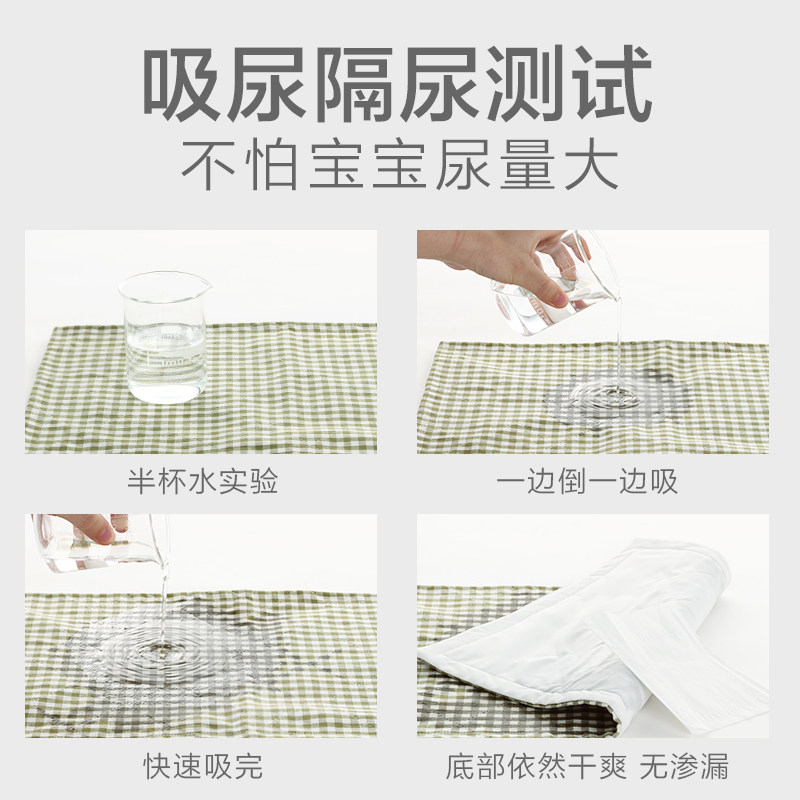 吸尿隔尿测试
不怕宝宝尿量大

半杯水实验

一边倒一边吸

快速吸完

底部依然干爽 无渗漏