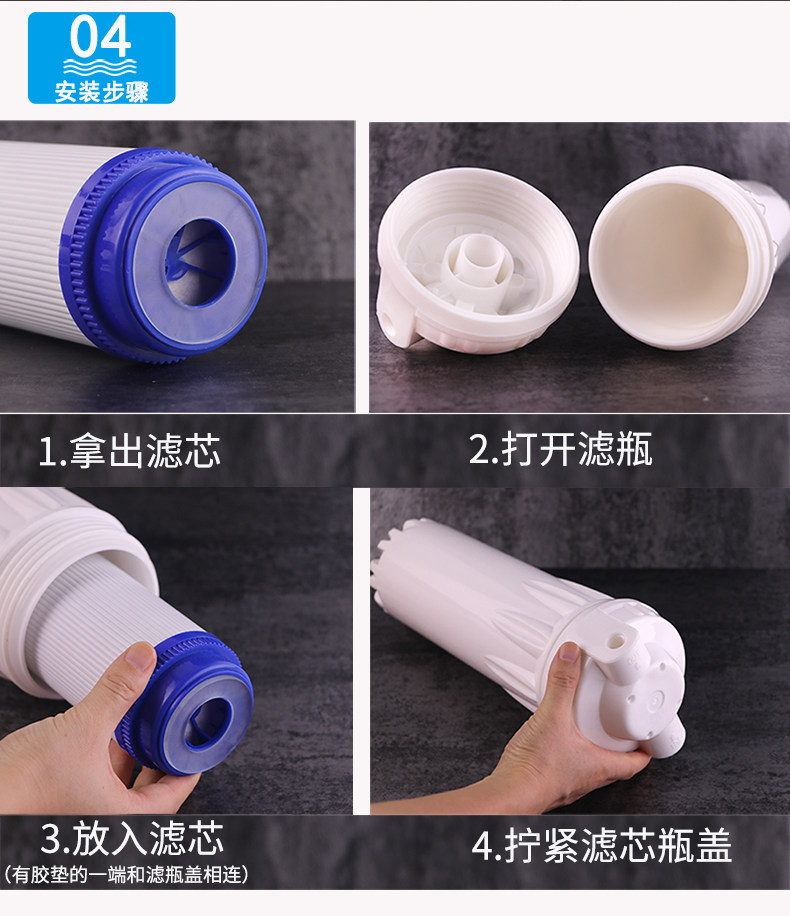 04
安装步骤

1.拿出滤芯

2.打开滤瓶

3.放入滤芯
(有胶垫的一端和滤瓶盖相连)

4.拧紧滤芯瓶盖