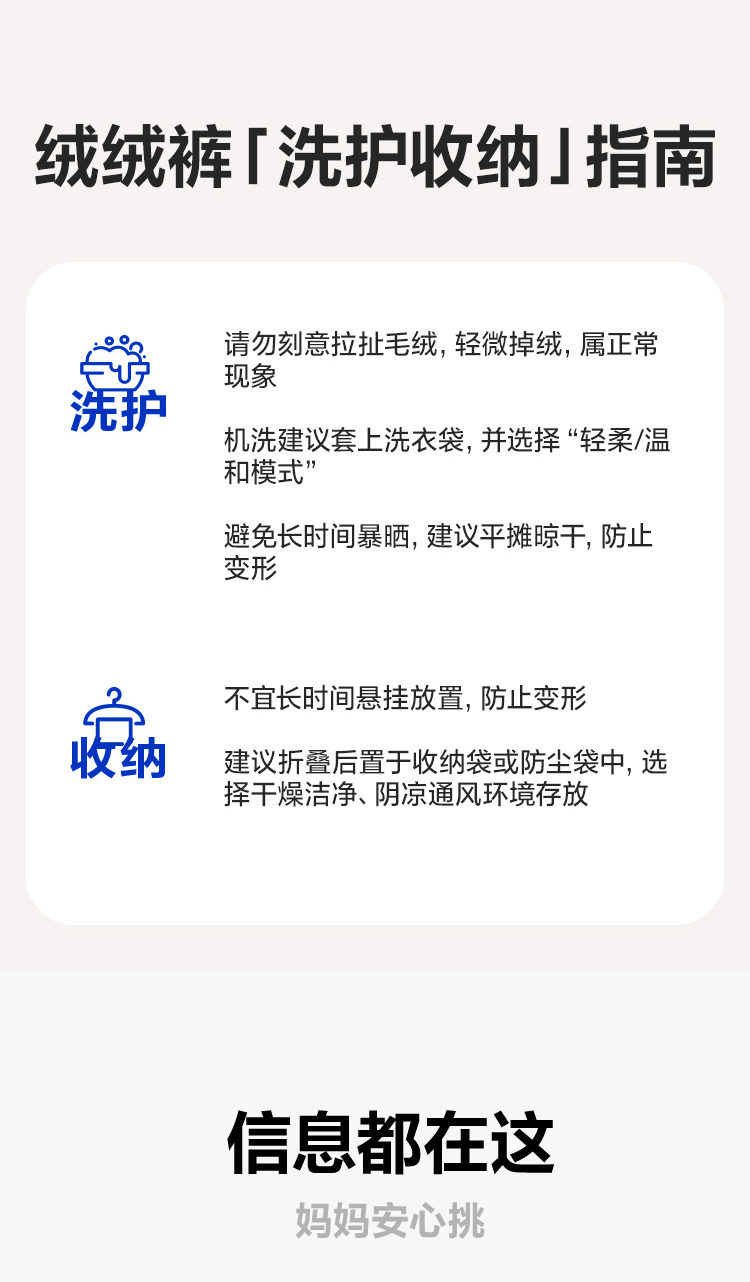 绒绒裤「洗护收纳」指南

洗护

请勿刻意拉扯毛绒，轻微掉绒，属正常现象

机洗建议套上洗衣袋，并选择“轻柔/温和模式”

避免长时间暴晒，建议平摊晾干，防止变形

收纳

不宜长时间悬挂放置，防止变形

建议折叠后置于收纳袋或防尘袋中，选择干燥洁净、阴凉通风环境存放

信息都在这

妈妈安心挑