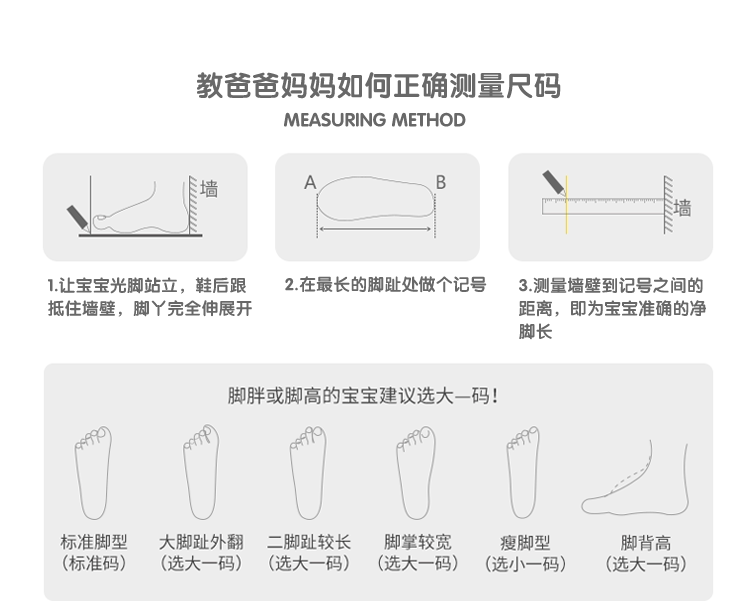 教爸爸妈妈如何正确测量尺码
MEASURING METHOD

墙

A B

墙

1.让宝宝光脚站立，鞋后跟抵住墙壁，脚丫完全伸展开

2.在最长的脚趾处做个记号

3.测量墙壁到记号之间的距离，即为宝宝准确的净脚长

脚胖或脚高的宝宝建议选大一码！

标准脚型
（标准码）

大脚趾外翻
（选大一码）

二脚趾较长
（选大一码）

脚掌较宽
（选大一码）

瘦脚型
（选小一码）

脚背高
（选大一码）