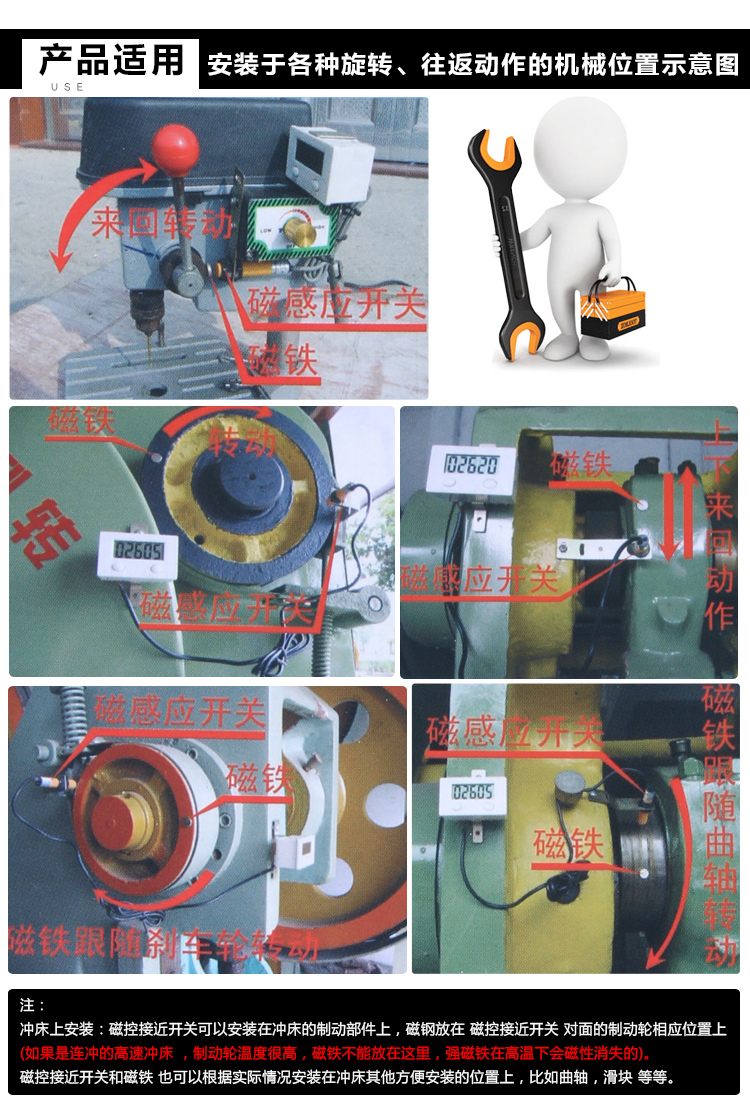 产品适用
USE
安装于各种旋转、往返动作的机械位置示意图

来回转动
LOW
磁感应开关
磁铁

磁铁
转动
02605
磁感应开关

02620
磁铁
上下来回动作
磁感应开关

磁感应开关
磁铁
磁铁跟随刹车轮转动

磁感应开关
02605
磁铁
磁铁跟随曲轴转动

注：
冲床上安装：磁控接近开关可以安装在冲床的制动部件上，磁钢放在 磁控接近开关 对面的制动轮相应位置上
(如果是连冲的高速冲床 ，制动轮温度很高，磁铁不能放在这里，强磁铁在高温下会磁性消失的)。
磁控接近开关和磁铁 也可以根据实际情况安装在冲床其他方便安装的位置上，比如曲轴，滑块 等等。