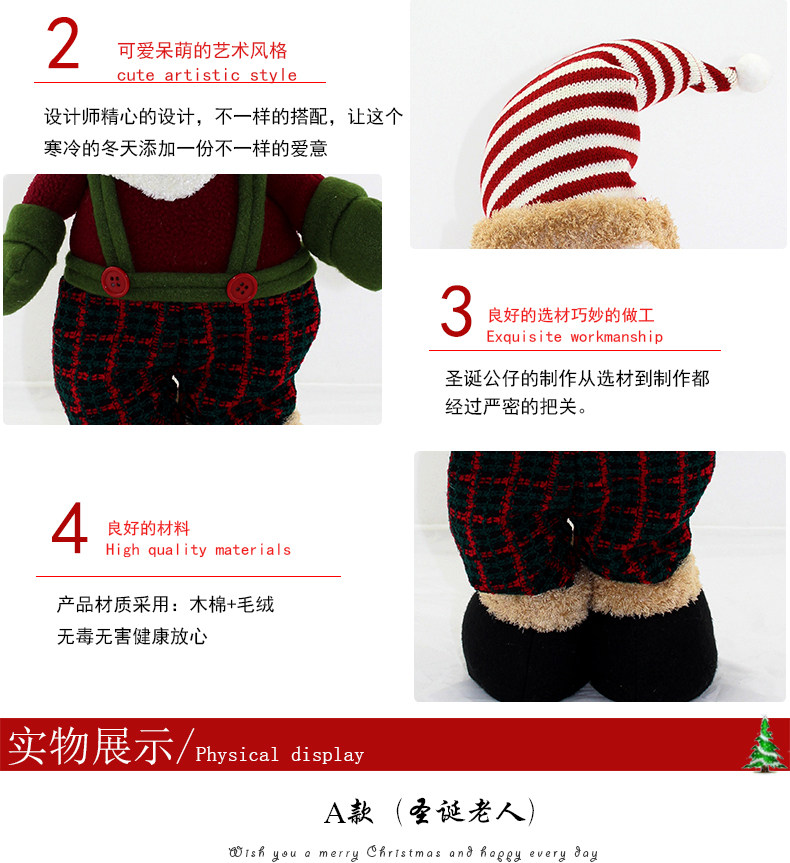 2 可爱呆萌的艺术风格
cute artistic style

设计师精心的设计，不一样的搭配，让这个寒冷的冬天添加一份不一样的爱意

3 良好的选材巧妙的做工
Exquisite workmanship

圣诞公仔的制作从选材到制作都经过严密的把关。

4 良好的材料
High quality materials

产品材质采用：木棉+毛绒
无毒无害健康放心

实物展示/Physical display

A款（圣诞老人）

Wish you a merry Christmas and happy every day