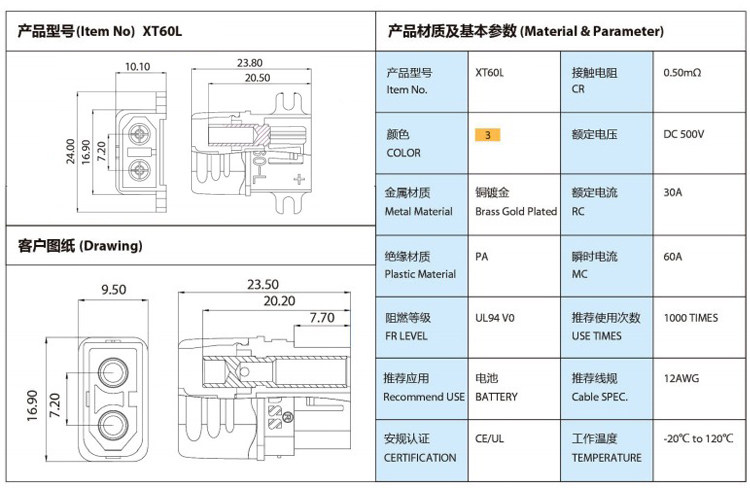 产品型号(Item No) XT60L

10.10

23.80

20.50

24.00

16.90

7.20

客户图纸 (Drawing)

9.50

23.50

20.20

7.70

16.90

7.20

产品材质及基本参数 (Material & Parameter)

| 产品型号 Item No. | XT60L | 接触电阻 CR | 0.50mΩ |
|---|---|---|---|
| 颜色 COLOR | 3 | 额定电压 | DC 500V |
| 金属材质 Metal Material | 铜镀金 Brass Gold Plated | 额定电流 RC | 30A |
| 绝缘材质 Plastic Material | PA | 瞬时电流 MC | 60A |
| 阻燃等级 FR LEVEL | UL94 V0 | 推荐使用次数 USE TIMES | 1000 TIMES |
| 推荐应用 Recommend USE | 电池 BATTERY | 推荐线规 Cable SPEC. | 12AWG |
| 安规认证 CERTIFICATION | CE/UL | 工作温度 TEMPERATURE | -20℃ to 120℃ |