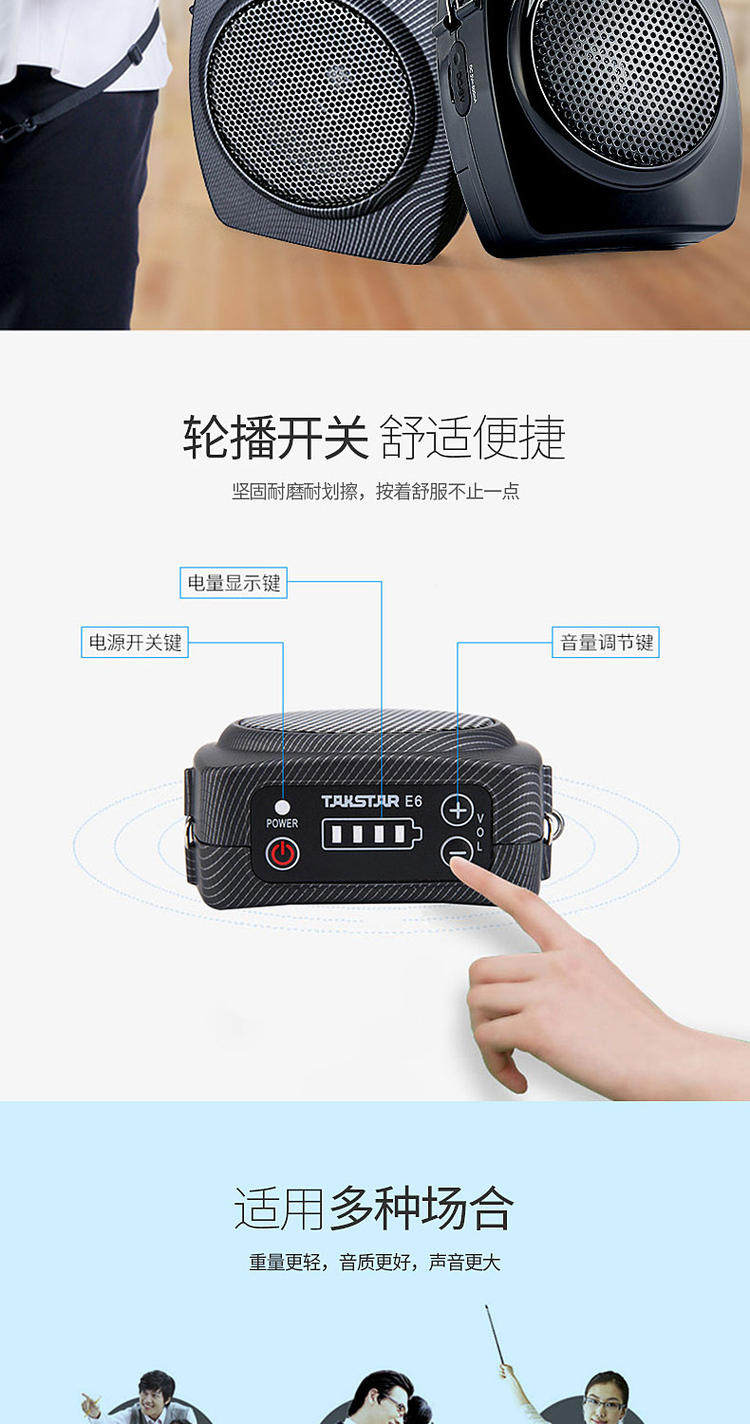 轮播开关 舒适便捷

坚固耐磨耐划擦，按着舒服不止一点

电量显示键

电源开关键

音量调节键

POWER

TAKSTAR E6

VOL

适用多种场合

重量更轻，音质更好，声音更大