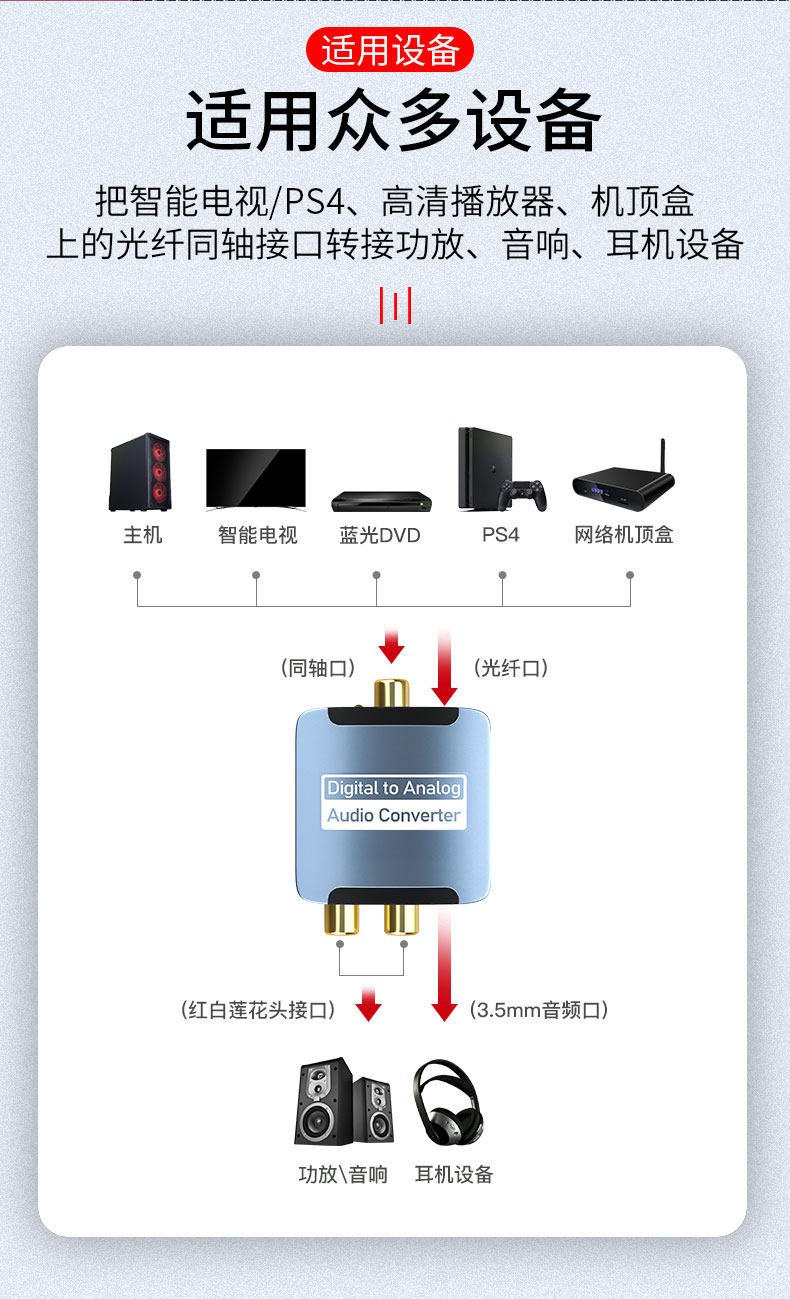 适用设备

适用众多设备

把智能电视/PS4、高清播放器、机顶盒上的光纤同轴接口转接功放、音响、耳机设备

主机　智能电视　蓝光DVD　PS4　网络机顶盒

(同轴口)　(光纤口)

Digital to Analog
Audio Converter

(红白莲花头接口)　(3.5mm音频口)

功放\音响　耳机设备