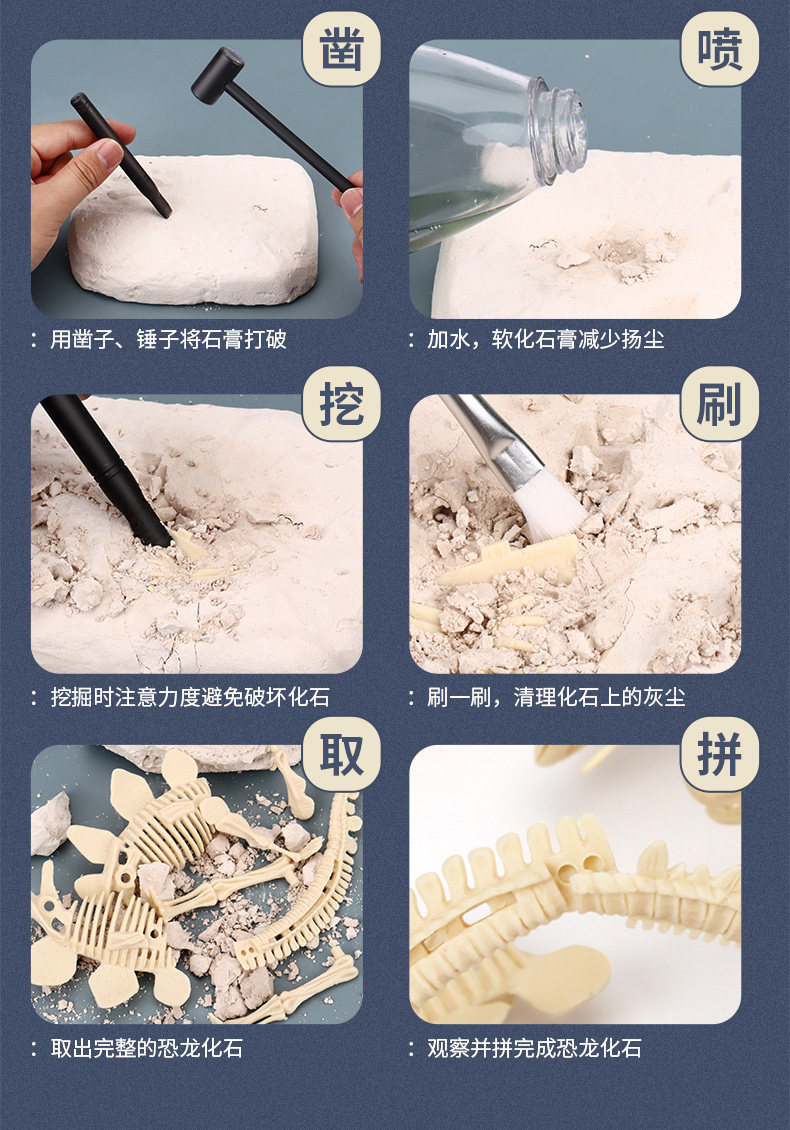 凿

：用凿子、锤子将石膏打破

喷

：加水，软化石膏减少扬尘

挖

：挖掘时注意力度避免破坏化石

刷

：刷一刷，清理化石上的灰尘

取

：取出完整的恐龙化石

拼

：观察并拼完成恐龙化石