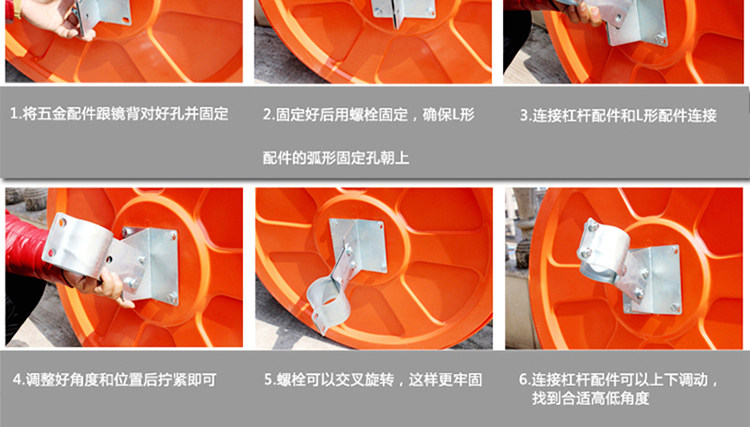 1.将五金配件跟镜背对好孔并固定

2.固定好后用螺栓固定，确保L形

配件的弧形固定孔朝上

3.连接杠杆配件和L形配件连接

4.调整好角度和位置后拧紧即可

5.螺栓可以交叉旋转，这样更牢固

6.连接杠杆配件可以上下调动，找到合适高低角度