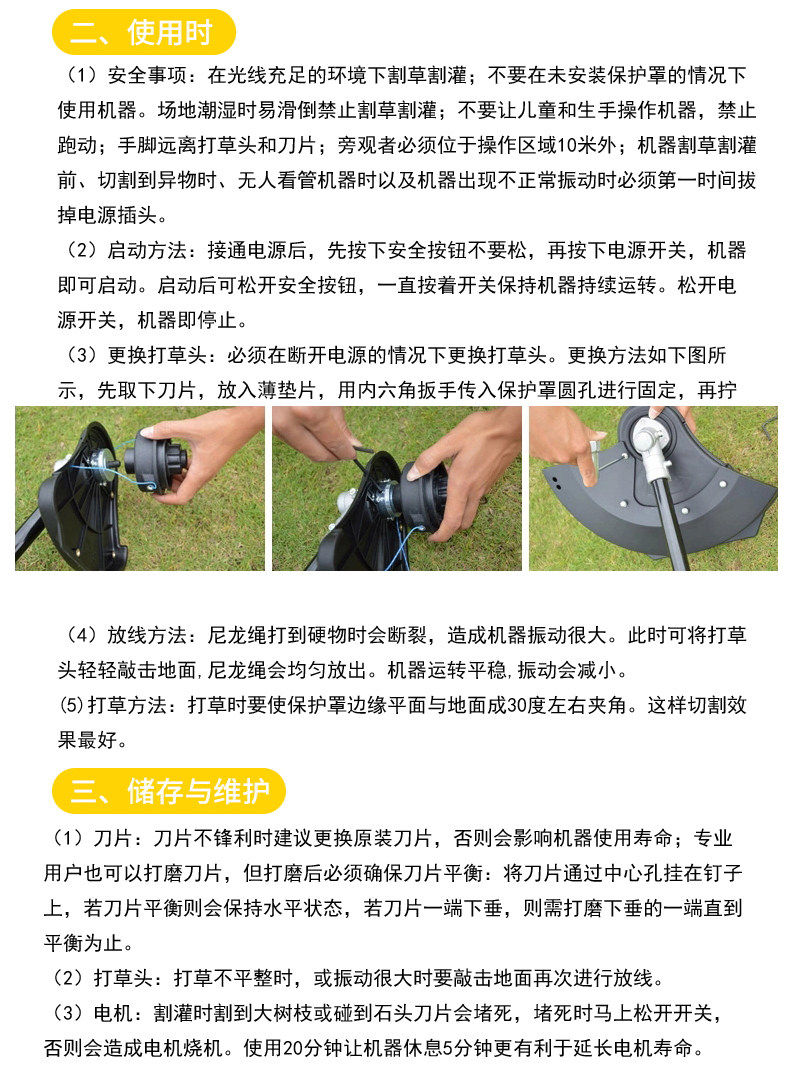 二、使用时

（1）安全事项：在光线充足的环境下割草割灌；不要在未安装保护罩的情况下使用机器。场地潮湿时易滑倒禁止割草割灌；不要让儿童和生手操作机器，禁止跑动；手脚远离打草头和刀片；旁观者必须位于操作区域10米外；机器割草割灌前、切割到异物时、无人看管机器时以及机器出现不正常振动时必须第一时间拔掉电源插头。

（2）启动方法：接通电源后，先按下安全按钮不要松，再按下电源开关，机器即可启动。启动后可松开安全按钮，一直按着开关保持机器持续运转。松开电源开关，机器即停止。

（3）更换打草头：必须在断开电源的情况下更换打草头。更换方法如下图所示，先取下刀片，放入薄垫片，用内六角扳手传入保护罩圆孔进行固定，再拧

（4）放线方法：尼龙绳打到硬物时会断裂，造成机器振动很大。此时可将打草头轻轻敲击地面,尼龙绳会均匀放出。机器运转平稳,振动会减小。

⑸打草方法：打草时要使保护罩边缘平面与地面成30度左右夹角。这样切割效果最好。

三、储存与维护

（1）刀片：刀片不锋利时建议更换原装刀片，否则会影响机器使用寿命；专业用户也可以打磨刀片，但打磨后必须确保刀片平衡：将刀片通过中心孔挂在钉子上，若刀片平衡则会保持水平状态，若刀片一端下垂，则需打磨下垂的一端直到平衡为止。

（2）打草头：打草不平整时，或振动很大时要敲击地面再次进行放线。

（3）电机：割灌时割到大树枝或碰到石头刀片会堵死，堵死时马上松开开关，否则会造成电机烧机。使用20分钟让机器休息5分钟更有利于延长电机寿命。