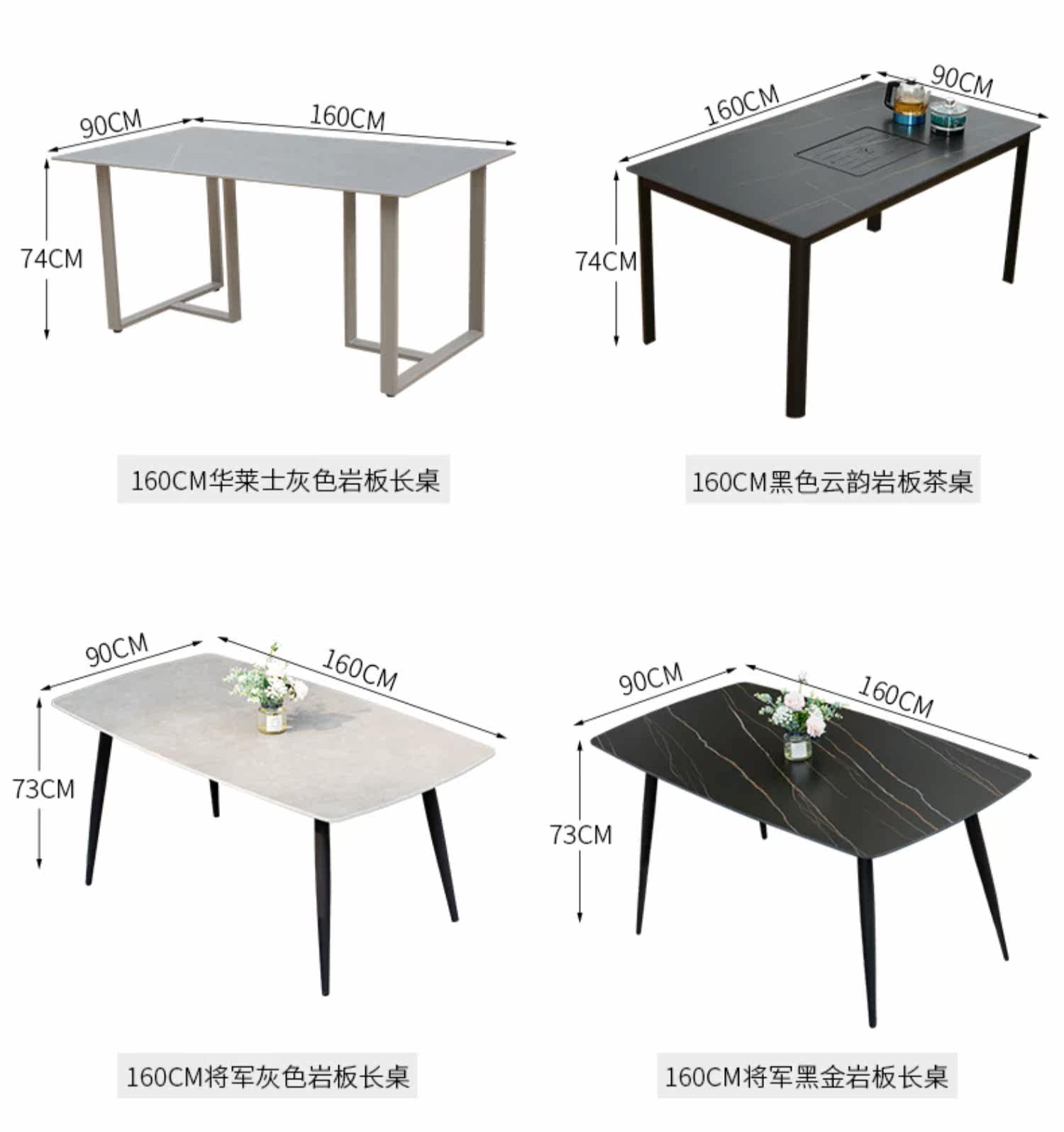 90CM
160CM
74CM

160CM华莱士灰色岩板长桌

160CM
90CM
74CM

160CM黑色云韵岩板茶桌

90CM
160CM
73CM

160CM将军灰色岩板长桌

90CM
160CM
73CM

160CM将军黑金岩板长桌