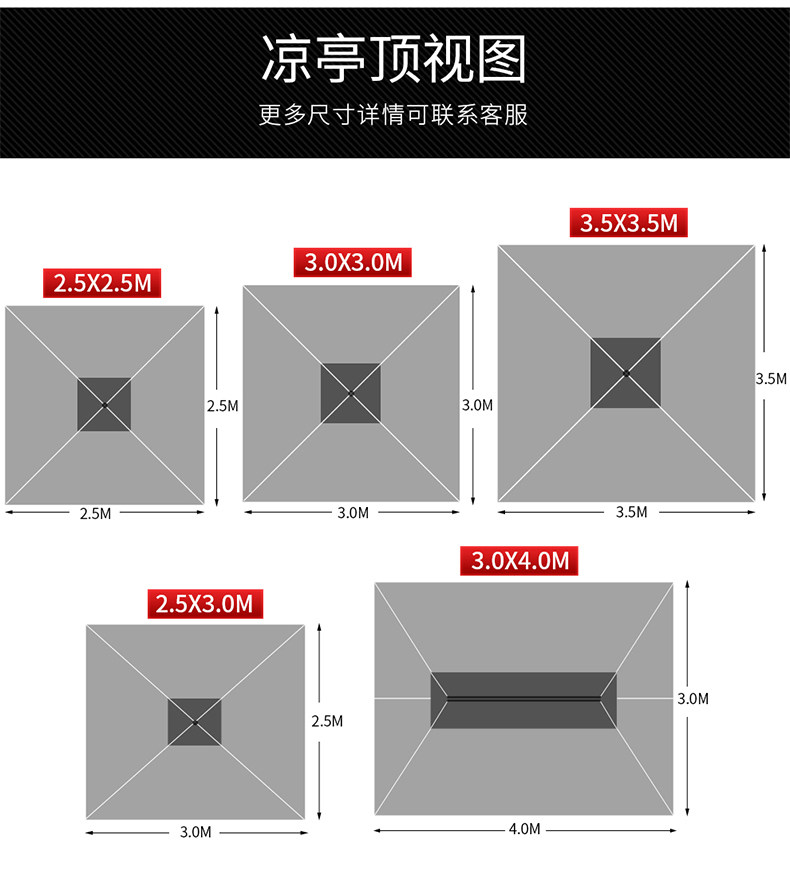 凉亭顶视图
更多尺寸详情可联系客服

2.5X2.5M
2.5M
2.5M

3.0X3.0M
3.0M
3.0M

3.5X3.5M
3.5M
3.5M

2.5X3.0M
2.5M
3.0M

3.0X4.0M
3.0M
4.0M