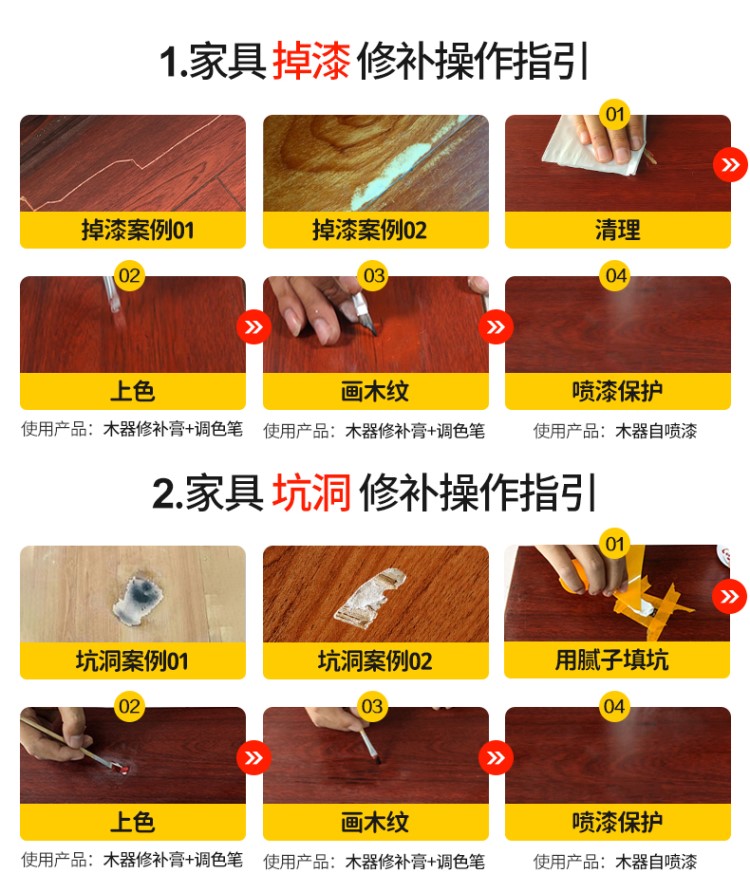 1.家具 掉漆 修补操作指引

掉漆案例01

掉漆案例02

01
清理

02
上色
使用产品：木器修补膏+调色笔

03
画木纹
使用产品：木器修补膏+调色笔

04
喷漆保护
使用产品：木器自喷漆

2.家具 坑洞 修补操作指引

坑洞案例01

坑洞案例02

01
用腻子填坑

02
上色
使用产品：木器修补膏+调色笔

03
画木纹
使用产品：木器修补膏+调色笔

04
喷漆保护
使用产品：木器自喷漆