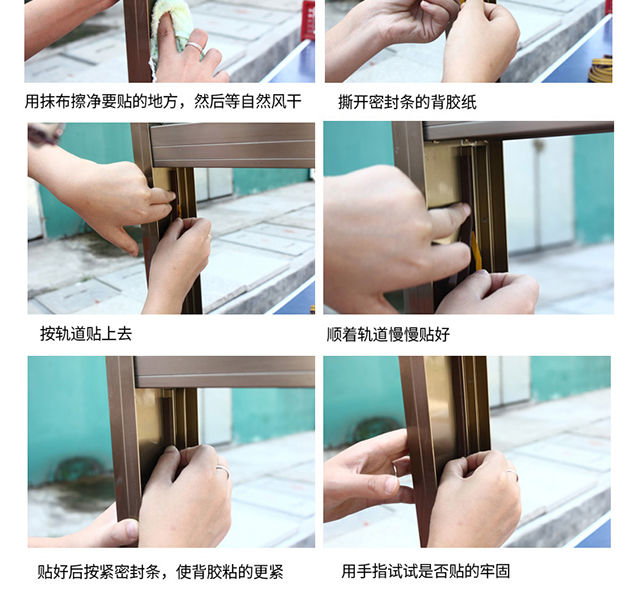 用抹布擦净要贴的地方，然后等自然风干

撕开密封条的背胶纸

按轨道贴上去

顺着轨道慢慢贴好

贴好后按紧密封条，使背胶粘的更紧

用手指试试是否贴的牢固