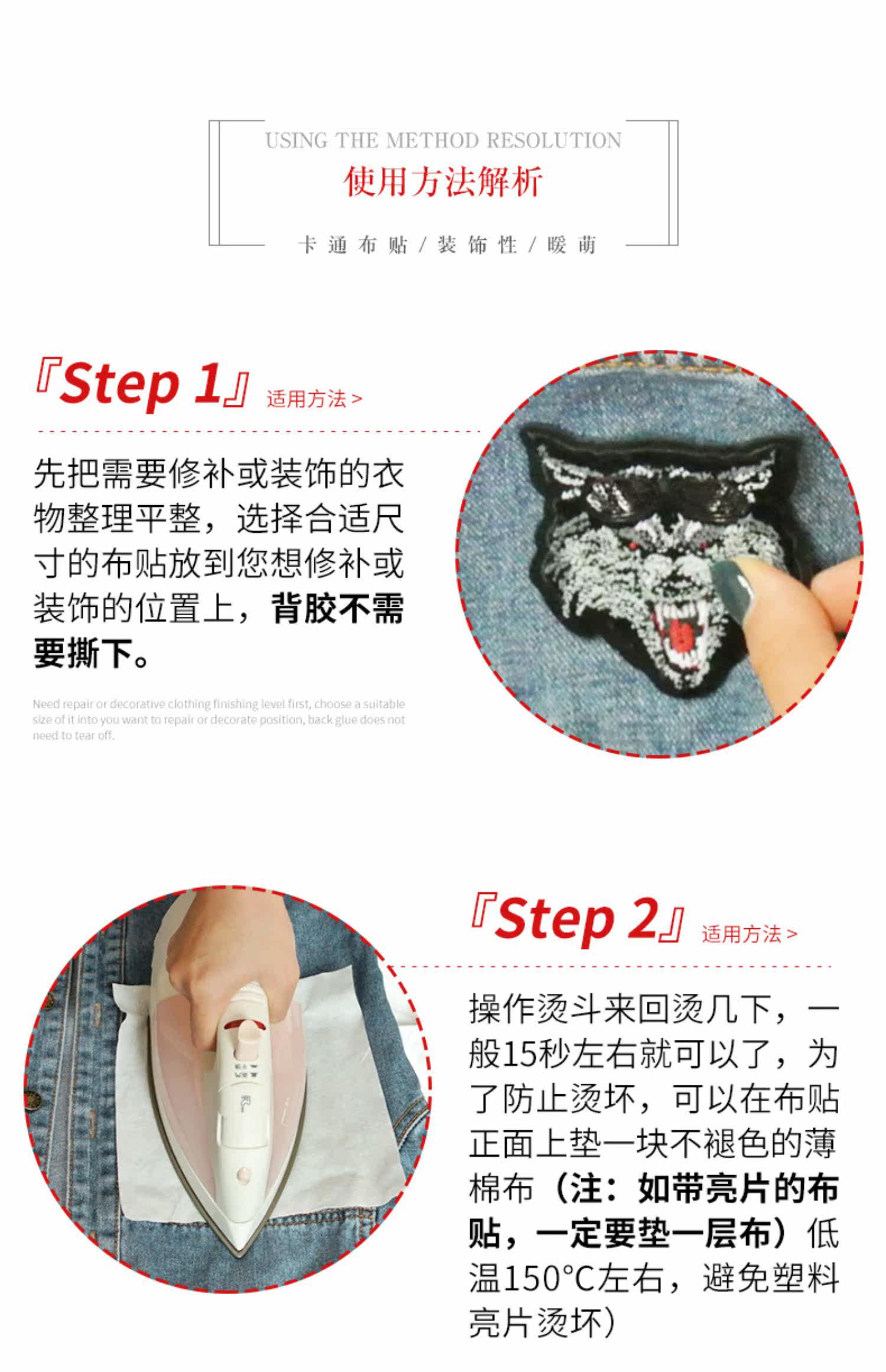 USING THE METHOD RESOLUTION

使用方法解析

卡通布贴 / 装饰性 / 暖萌

『Step 1』 适用方法 >

先把需要修补或装饰的衣物整理平整，选择合适尺寸的布贴放到您想修补或装饰的位置上，背胶不需要撕下。

Need repair or decorative clothing finishing level first, choose a suitable size of it into you want to repair or decorate position, back glue does not need to tear off.

『Step 2』 适用方法 >

操作烫斗来回烫几下，一般15秒左右就可以了，为了防止烫坏，可以在布贴正面上垫一块不褪色的薄棉布（注：如带亮片的布贴，一定要垫一层布）低温150°C左右，避免塑料亮片烫坏）