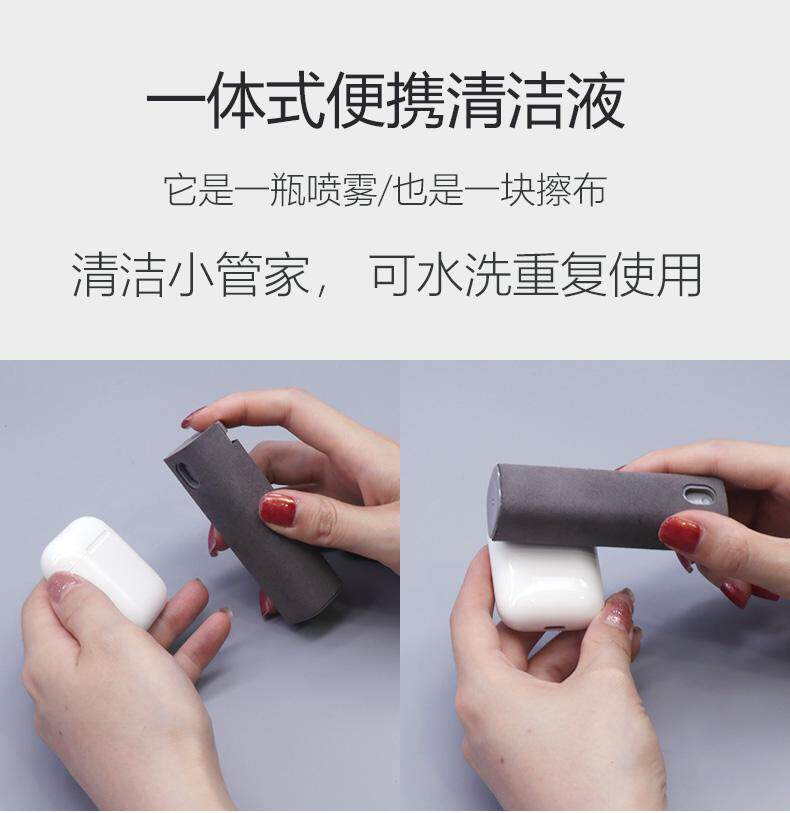 一体式便携清洁液

它是一瓶喷雾/也是一块擦布

清洁小管家， 可水洗重复使用