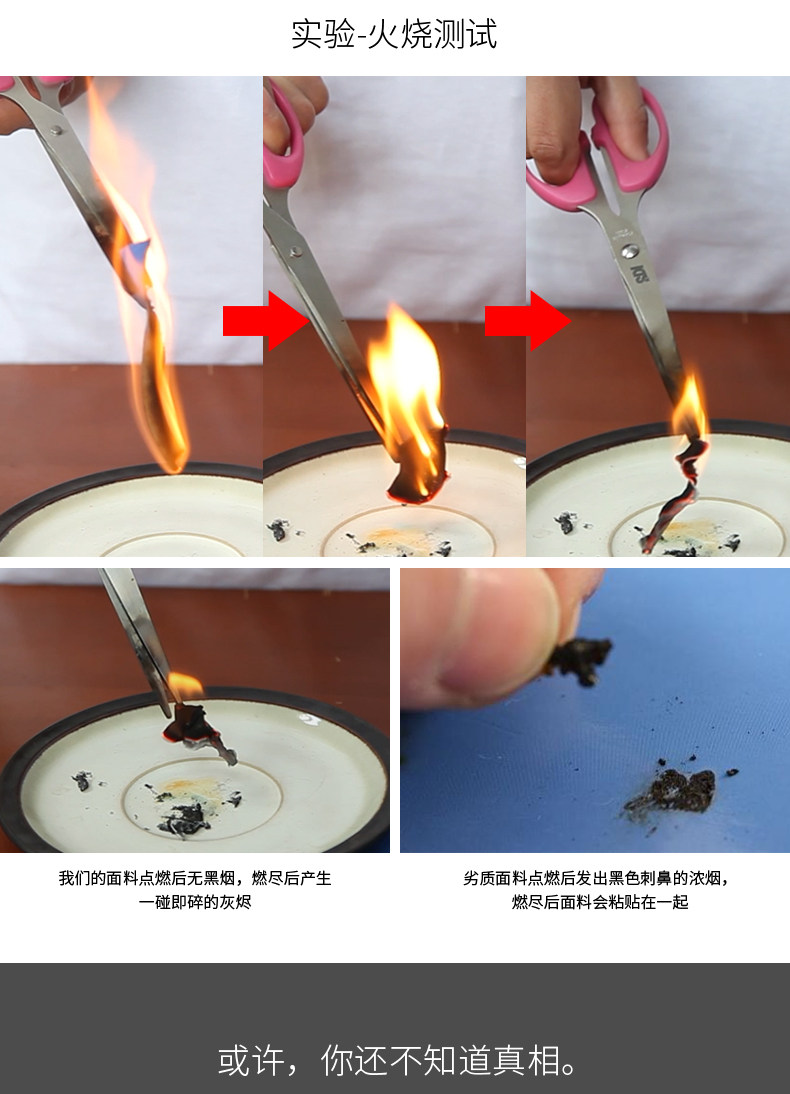 实验-火烧测试

我们的面料点燃后无黑烟，燃尽后产生一碰即碎的灰烬

劣质面料点燃后发出黑色刺鼻的浓烟，燃尽后面料会粘贴在一起

或许，你还不知道真相。