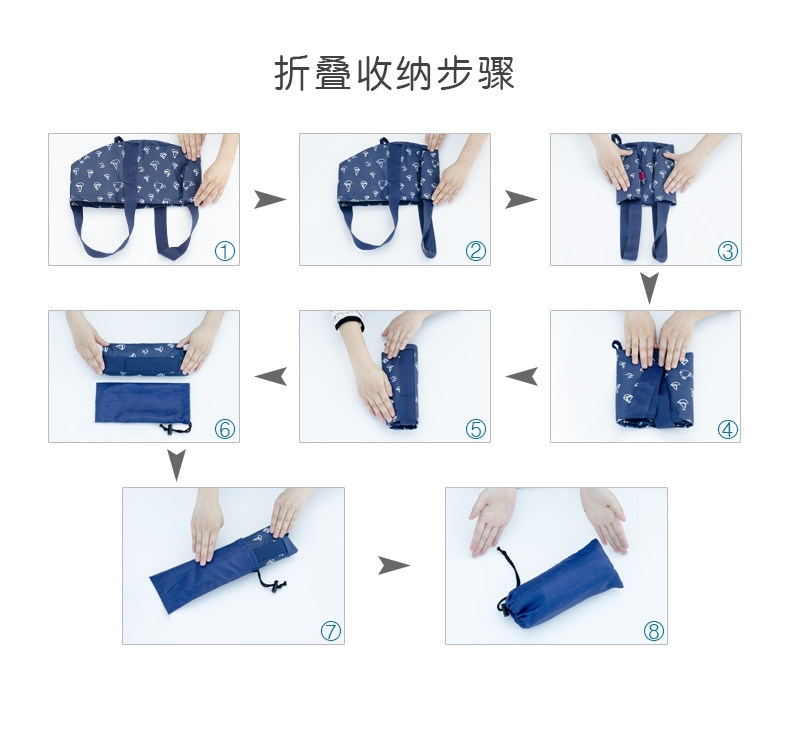 折叠收纳步骤

①

②

③

④

⑤

⑥

⑦

⑧