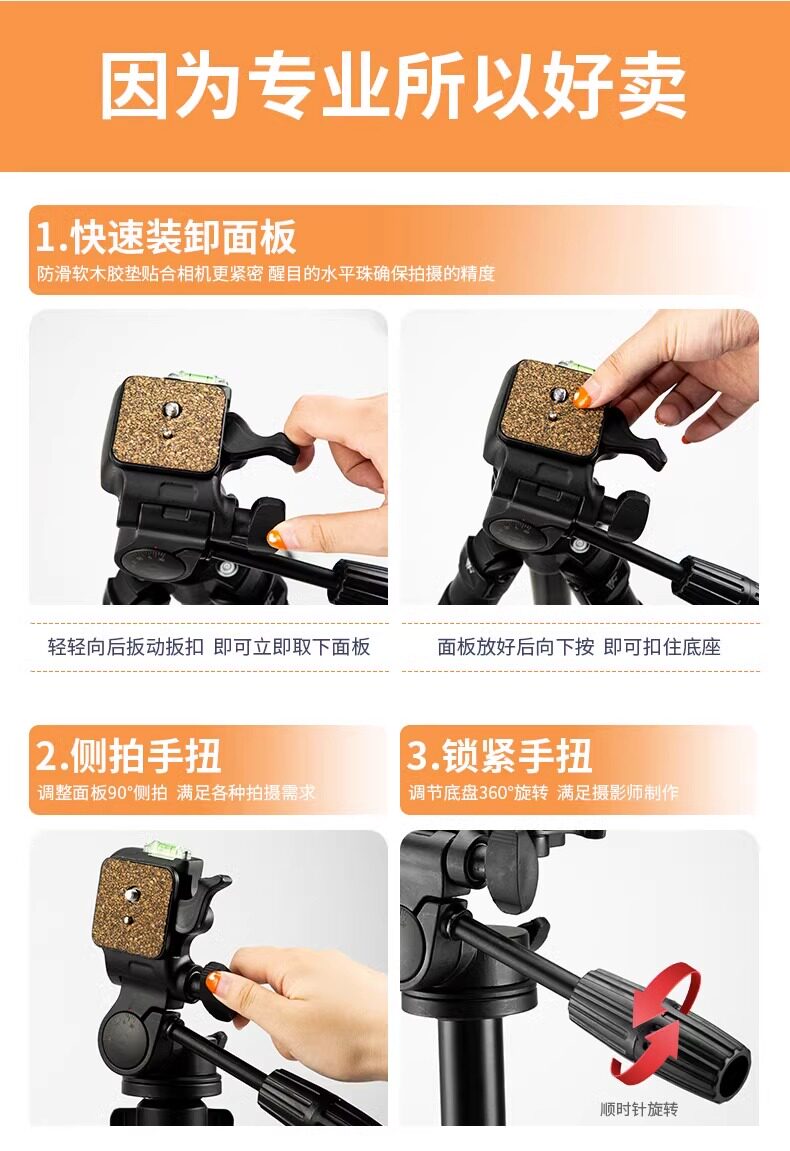 因为专业所以好卖

1.快速装卸面板
防滑软木胶垫贴合相机更紧密 醒目的水平珠确保拍摄的精度

轻轻向后扳动扳扣 即可立即取下面板

面板放好后向下按 即可扣住底座

2.侧拍手扭
调整面板90°侧拍 满足各种拍摄需求

3.锁紧手扭
调节底盘360°旋转 满足摄影师制作

顺时针旋转