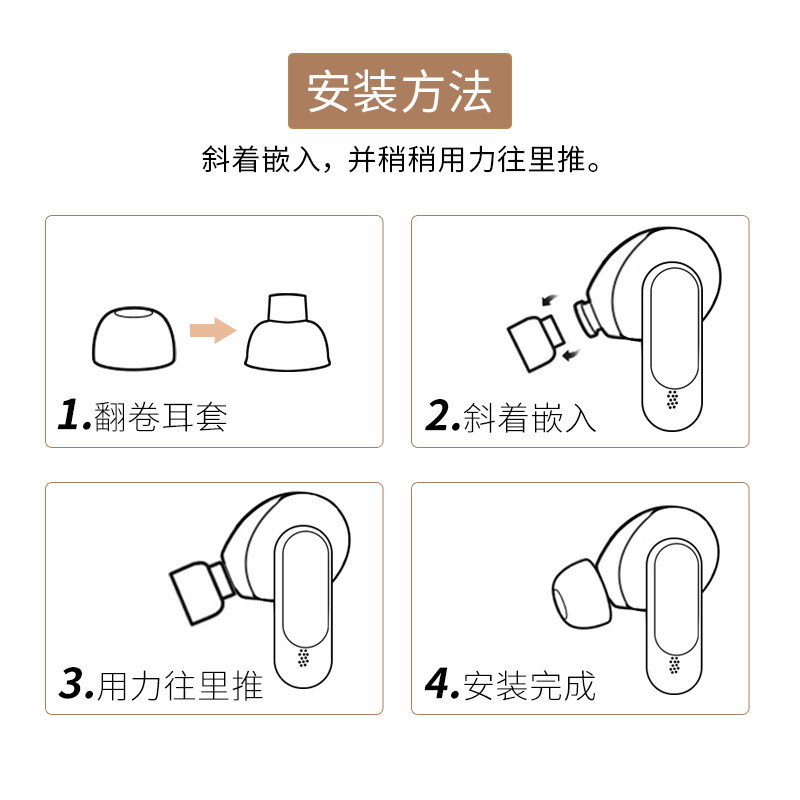 安装方法

斜着嵌入，并稍稍用力往里推。

1.翻卷耳套

2.斜着嵌入

3.用力往里推

4.安装完成