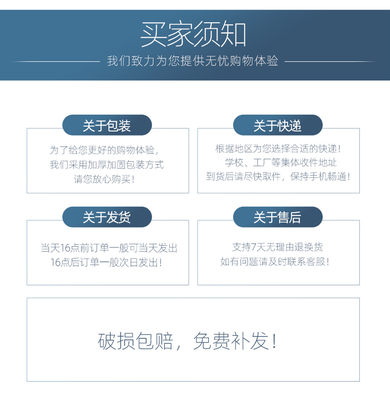 买家须知

我们致力为您提供无忧购物体验

关于包装

为了给您更好的购物体验，
我们采用加厚加固包装方式
请您放心购买！

关于快递

根据地区为您选择合适的快递！
学校、工厂等集体收件地址
到货后请尽快取件，保持手机畅通！

关于发货

当天16点前订单一般可当天发出
16点后订单一般次日发出！

关于售后

支持7天无理由退换货
如有问题请及时联系客服！

破损包赔，免费补发！