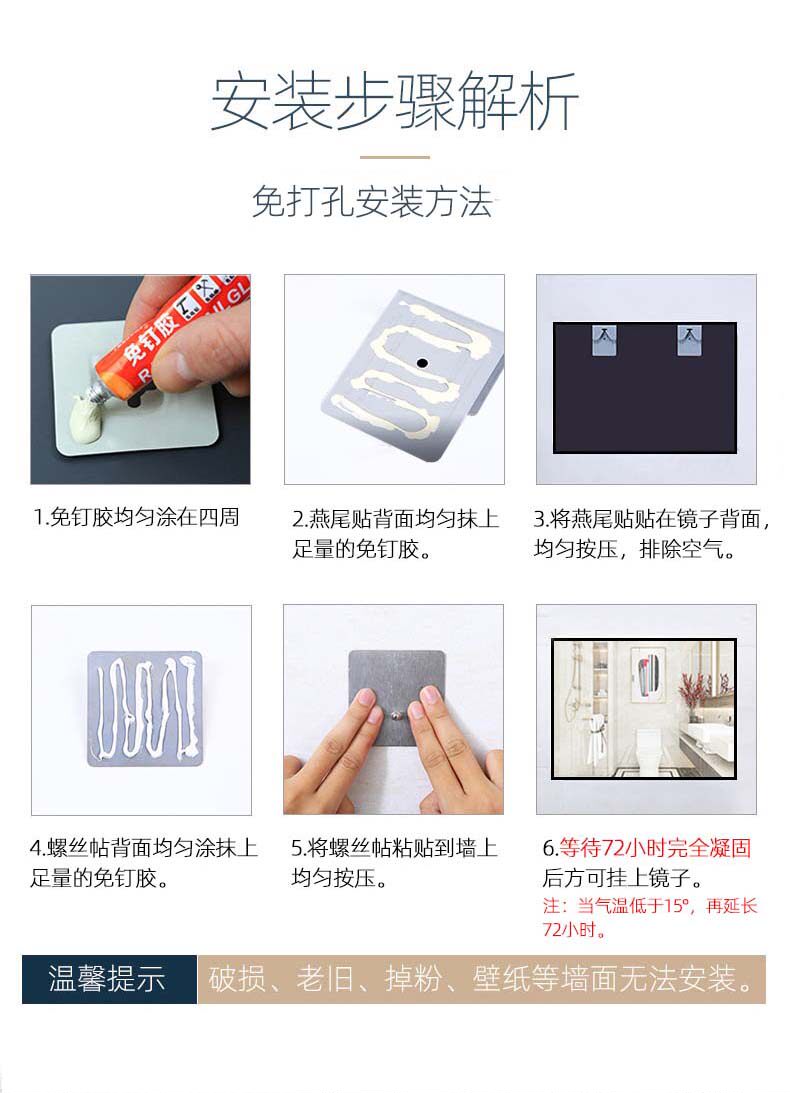 安装步骤解析

免打孔安装方法

免钉胶

1.免钉胶均匀涂在四周

2.燕尾贴背面均匀抹上足量的免钉胶。

3.将燕尾贴贴在镜子背面，均匀按压，排除空气。

4.螺丝帖背面均匀涂抹上足量的免钉胶。

5.将螺丝帖粘贴到墙上均匀按压。

6.等待72小时完全凝固后方可挂上镜子。
注：当气温低于15°，再延长72小时。

温馨提示 破损、老旧、掉粉、壁纸等墙面无法安装。