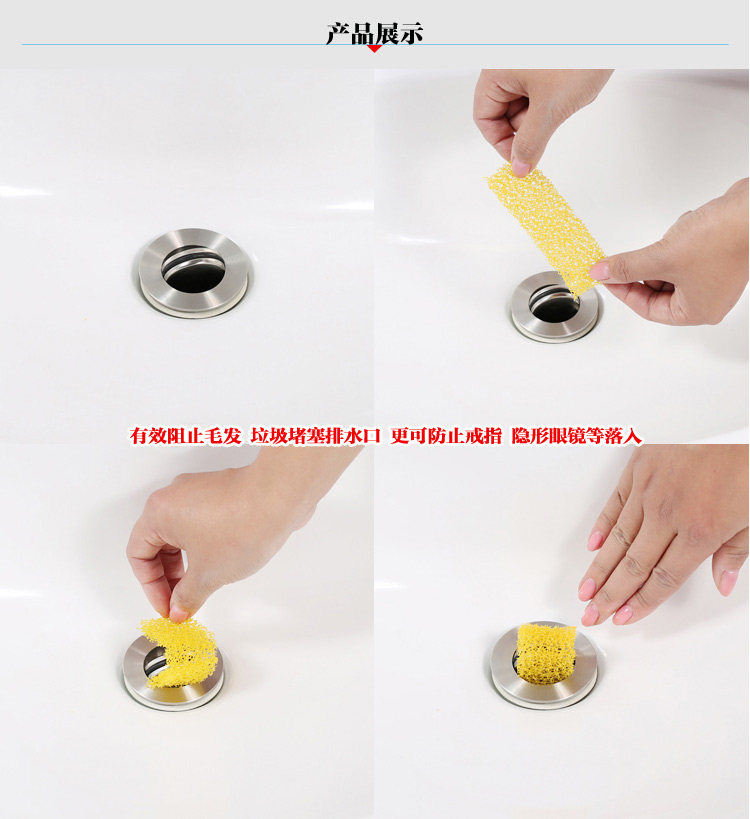 产品展示

有效阻止毛发 垃圾堵塞排水口 更可防止戒指 隐形眼镜等落入