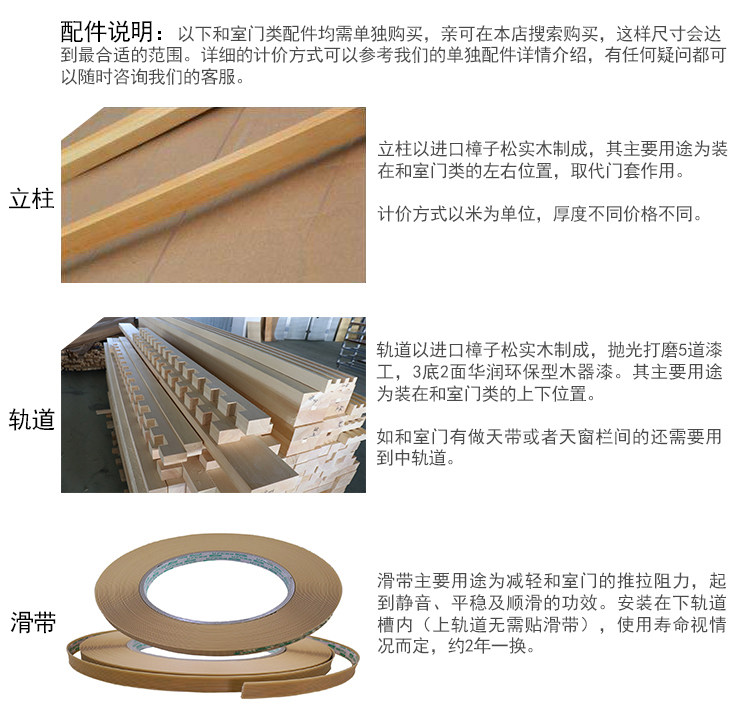 配件说明：以下和室门类配件均需单独购买，亲可在本店搜索购买，这样尺寸会达到最合适的范围。详细的计价方式可以参考我们的单独配件详情介绍，有任何疑问都可以随时咨询我们的客服。

立柱

立柱以进口樟子松实木制成，其主要用途为装在和室门类的左右位置，取代门套作用。

计价方式以米为单位，厚度不同价格不同。

轨道

轨道以进口樟子松实木制成，抛光打磨5道漆工，3底2面华润环保型木器漆。其主要用途为装在和室门类的上下位置。

如和室门有做天带或者天窗栏间的还需要用到中轨道。

滑带

滑带主要用途为减轻和室门的推拉阻力，起到静音、平稳及顺滑的功效。安装在下轨道槽内（上轨道无需贴滑带），使用寿命视情况而定，约2年一换。