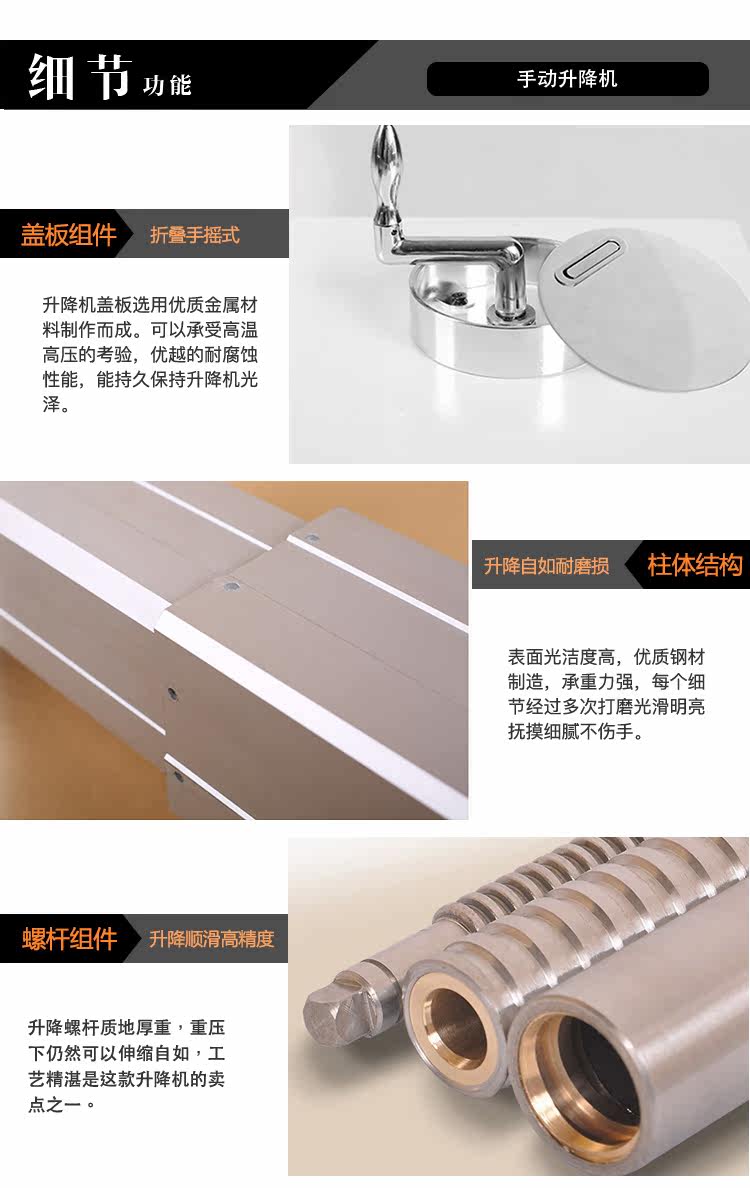 细节 功能

手动升降机

盖板组件 折叠手摇式

升降机盖板选用优质金属材料制作而成。可以承受高温高压的考验，优越的耐腐蚀性能，能持久保持升降机光泽。

升降自如耐磨损 柱体结构

表面光洁度高，优质钢材制造，承重力强，每个细节经过多次打磨光滑明亮抚摸细腻不伤手。

螺杆组件 升降顺滑高精度

升降螺杆质地厚重，重压下仍然可以伸缩自如，工艺精湛是这款升降机的卖点之一。