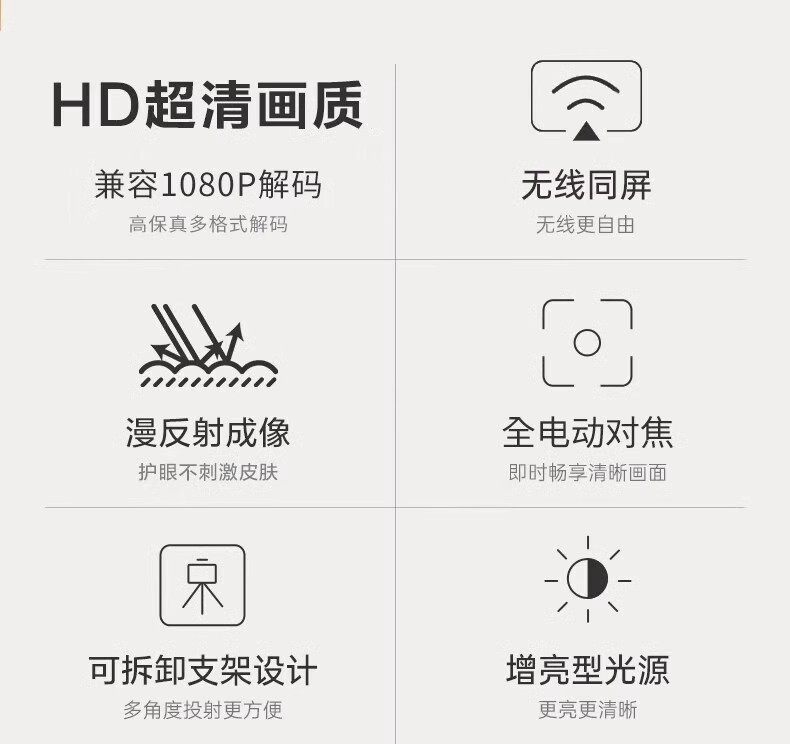 HD超清画质

兼容1080P解码

高保真多格式解码

无线同屏

无线更自由

漫反射成像

护眼不刺激皮肤

全电动对焦

即时畅享清晰画面

可拆卸支架设计

多角度投射更方便

增亮型光源

更亮更清晰