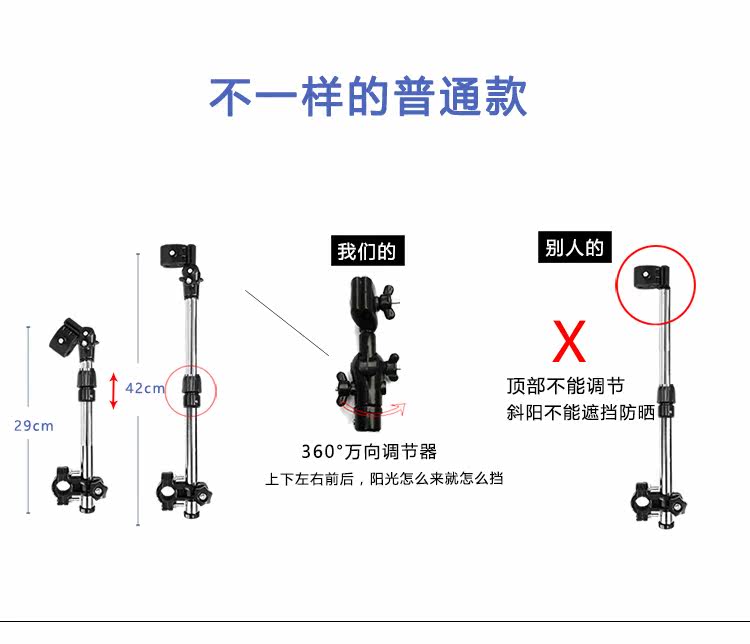 不一样的普通款

29cm

42cm

我们的

360°万向调节器

上下左右前后，阳光怎么来就怎么挡

别人的

X

顶部不能调节

斜阳不能遮挡防晒