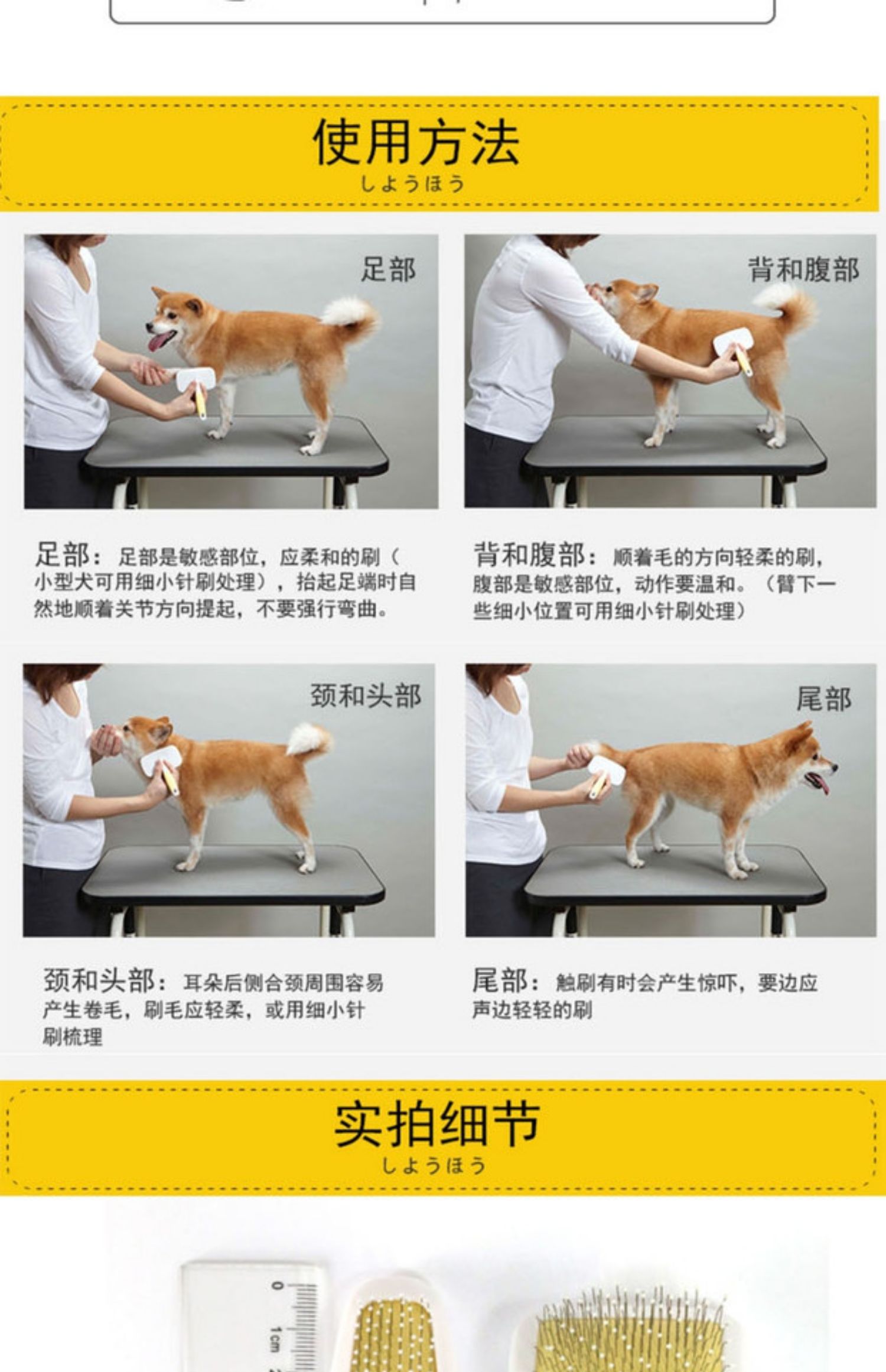 使用方法
しようほう

足部

背和腹部

足部：足部是敏感部位，应柔和的刷（小型犬可用细小针刷处理），抬起足端时自然地顺着关节方向提起，不要强行弯曲。

背和腹部：顺着毛的方向轻柔的刷，腹部是敏感部位，动作要温和。（臂下一些细小位置可用细小针刷处理）

颈和头部

尾部

颈和头部：耳朵后侧合颈周围容易产生卷毛，刷毛应轻柔，或用细小针刷梳理

尾部：触刷有时会产生惊吓，要边应声边轻轻的刷

实拍细节
しようほう

0
1cm